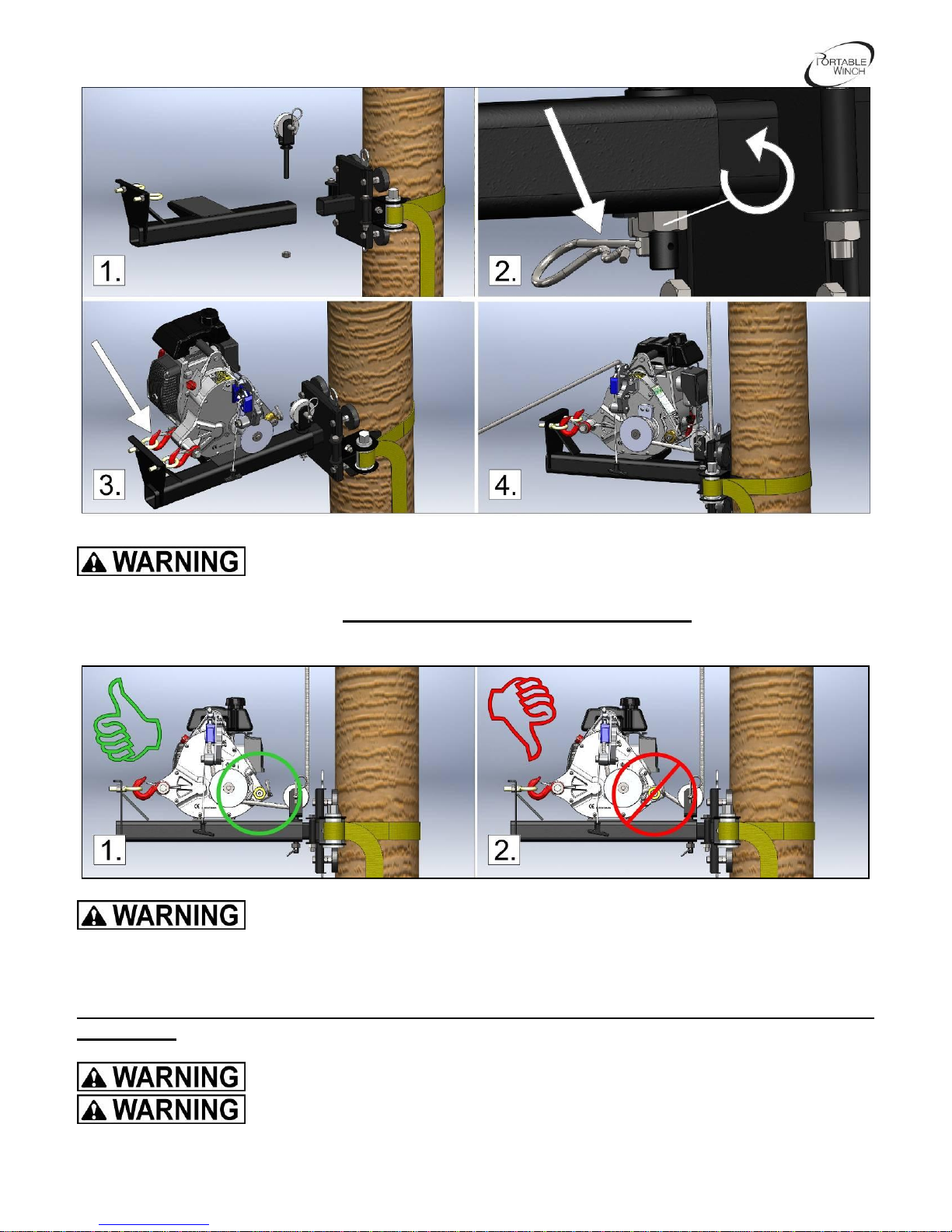 PORTABLE WINCH

1.

2.

3.

4.

WARNING

1.

2.

WARNING

WARNING

WARNING