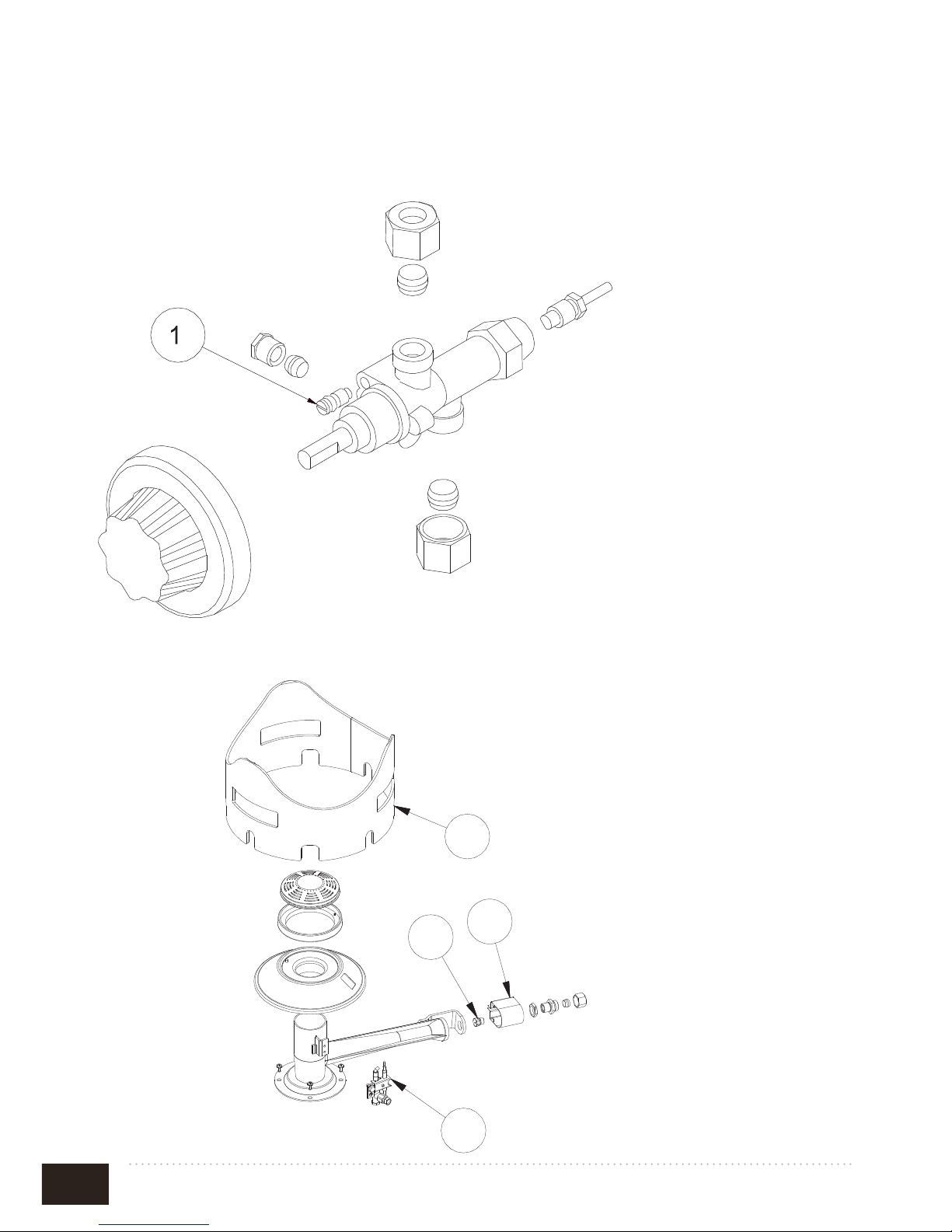 1