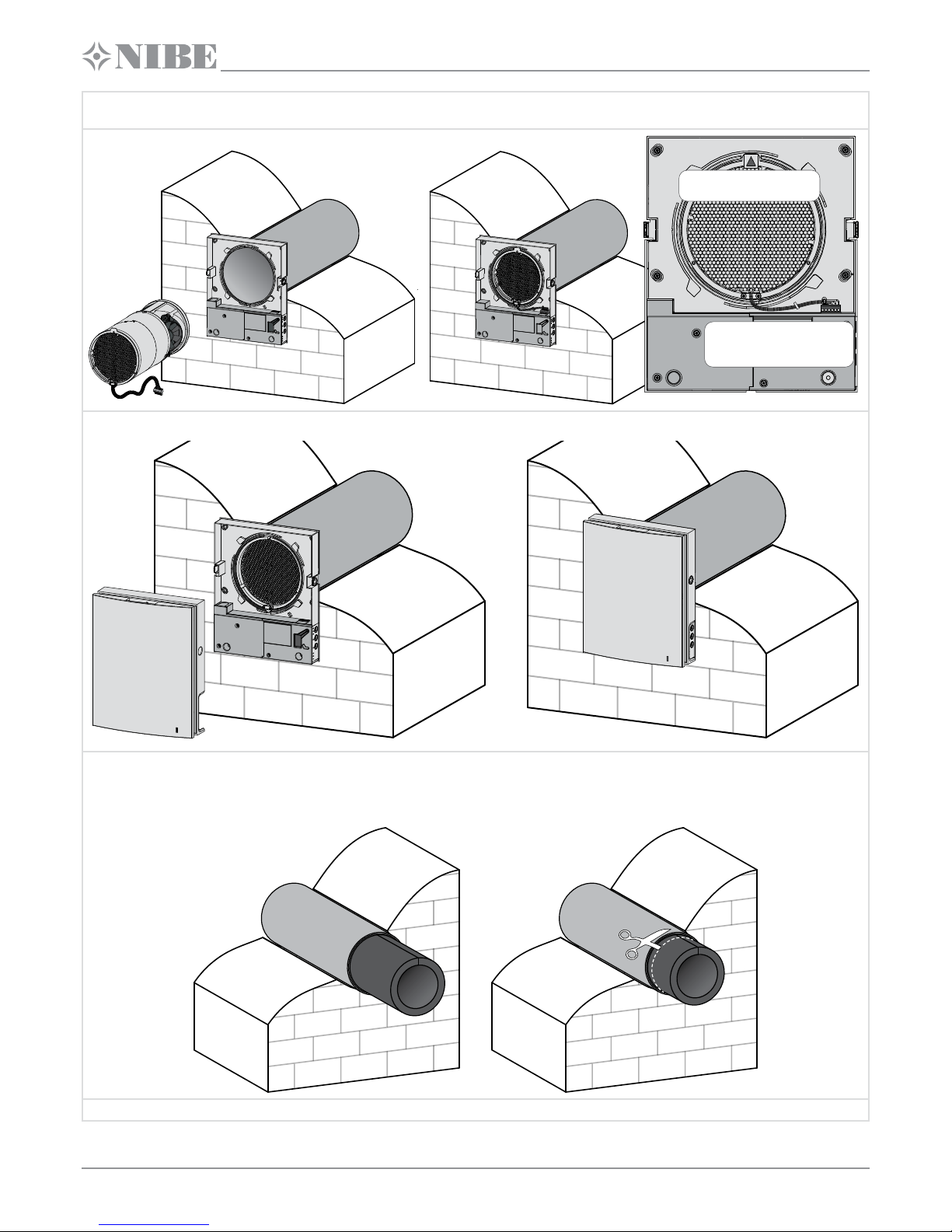 NIBE