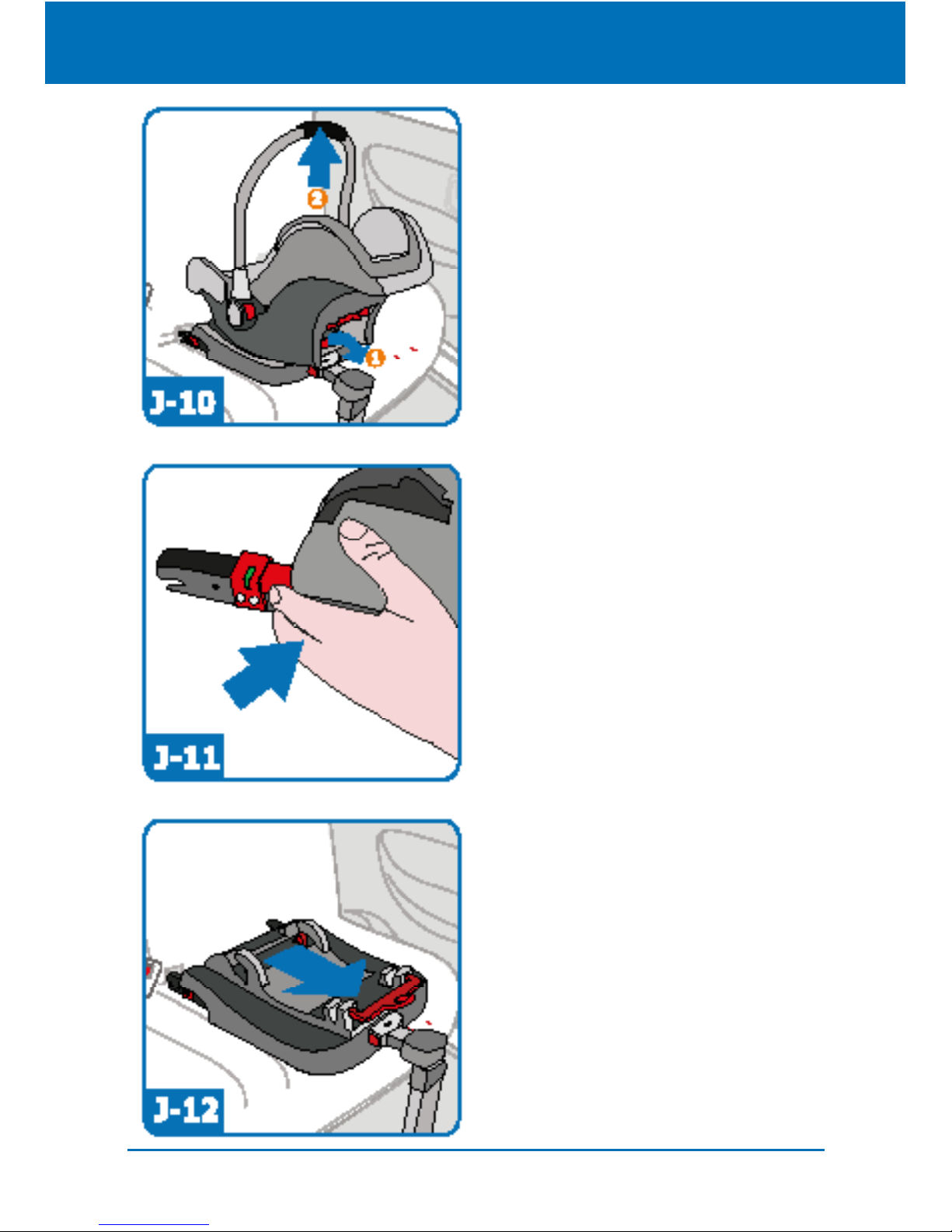 2
1
J-10

J-11

J-12