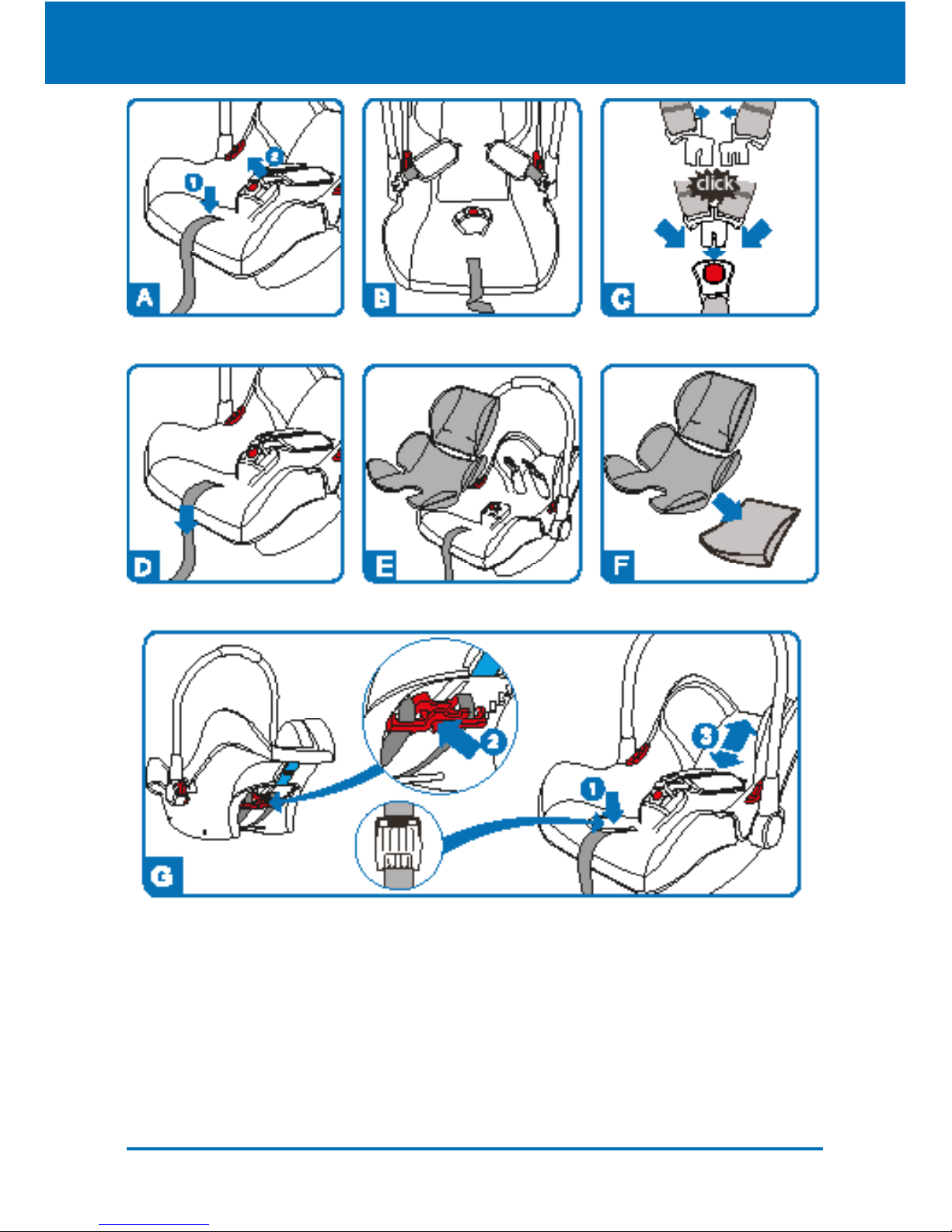 1
2
A

B

click
C

D

E

F

2
3
1
G