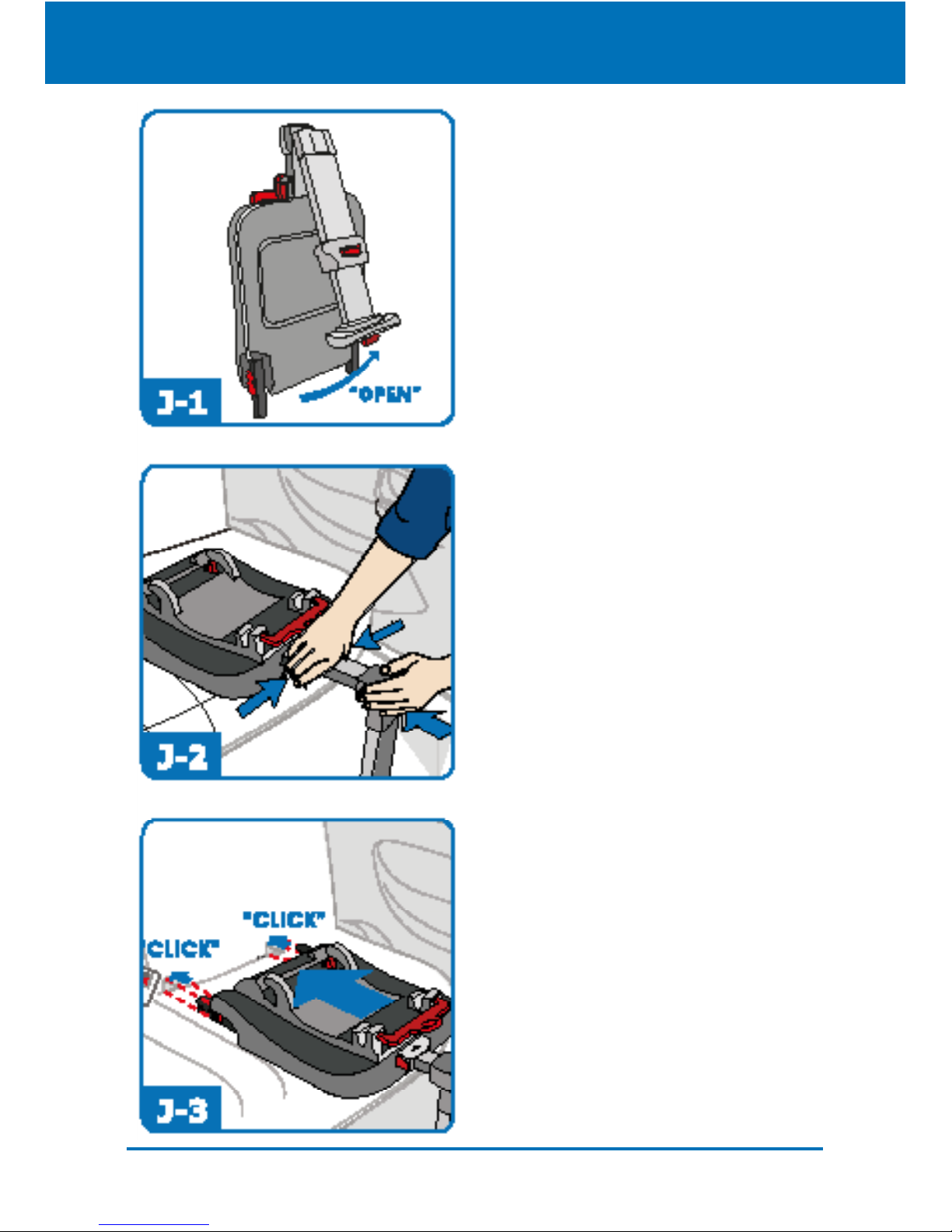 J-1
"OPEN"

J-2

"CLICK"
"CLICK"
J-3