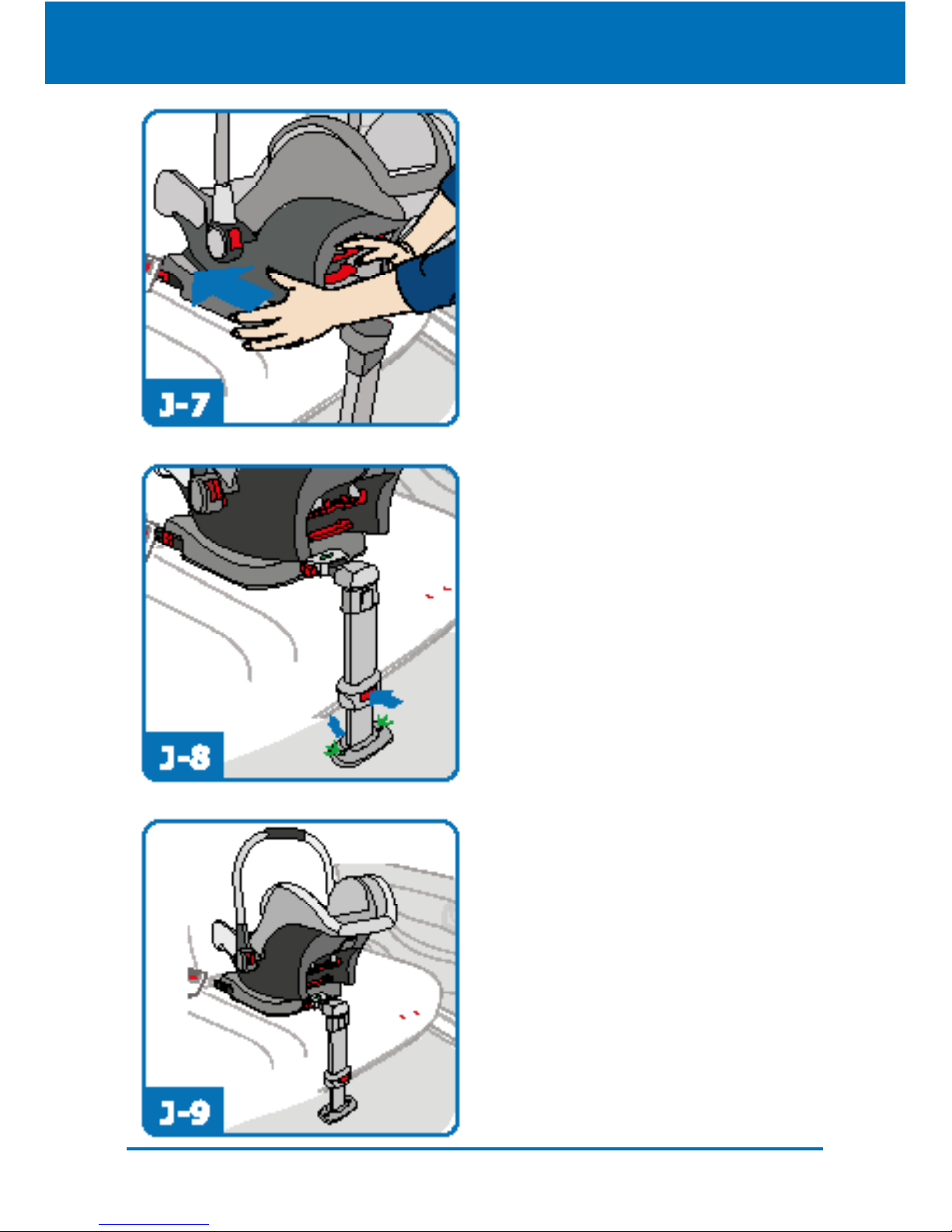 J-7

J-8

J-9