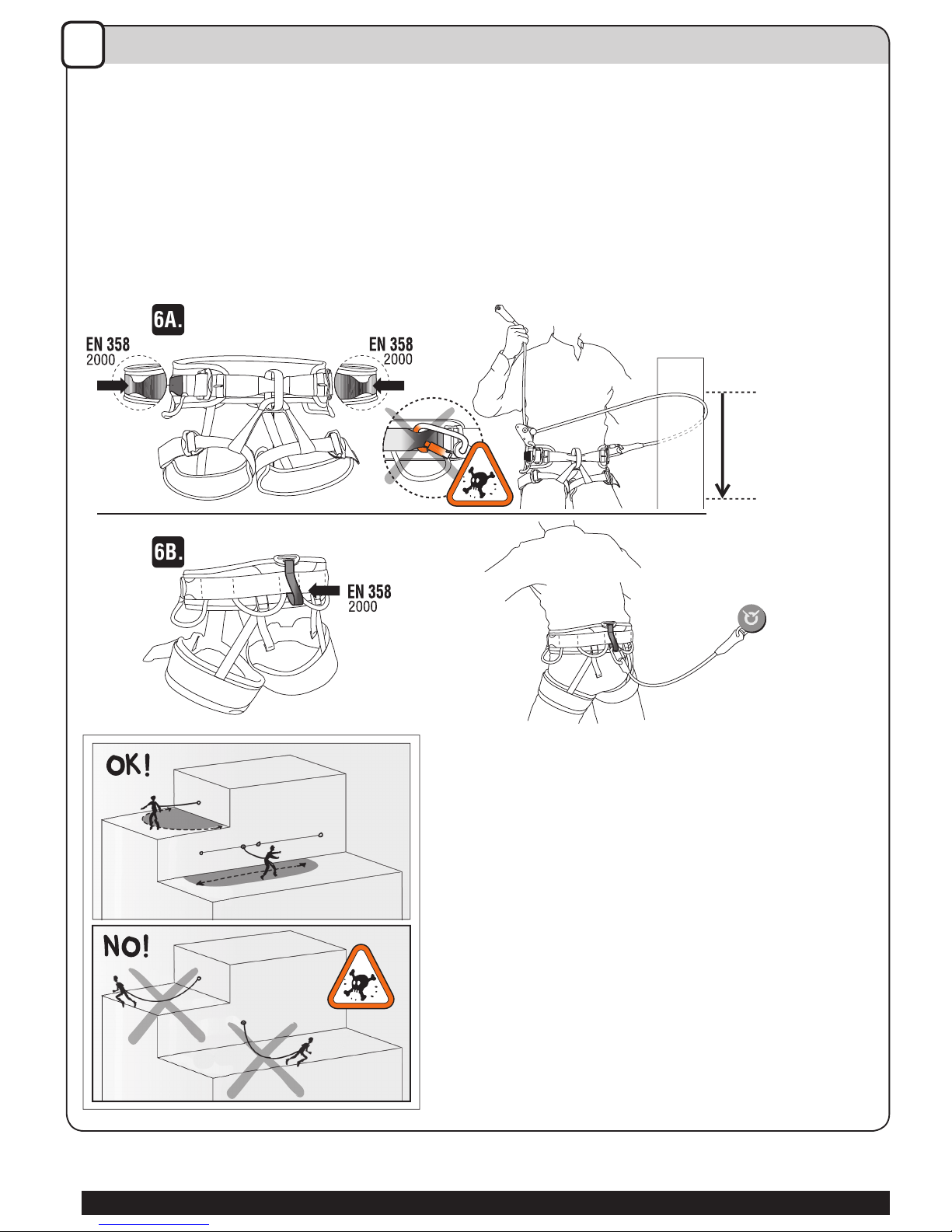 6A.

EN 358
2000

EN 358
2000

6B.

EN 358
2000

OK!

NO!