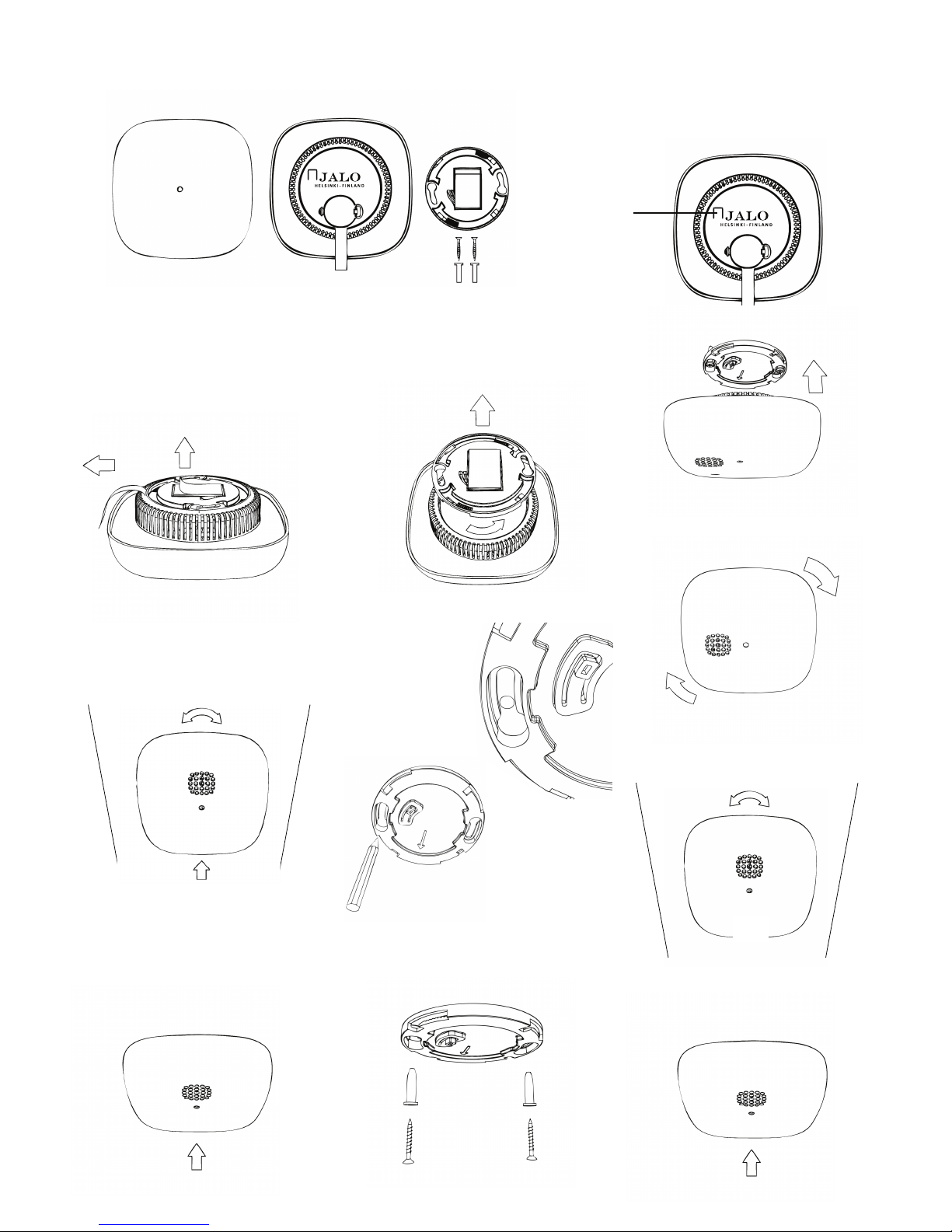 JALO
HELSINKI-FINLAND

JALO
HELSINKI-FINLAND