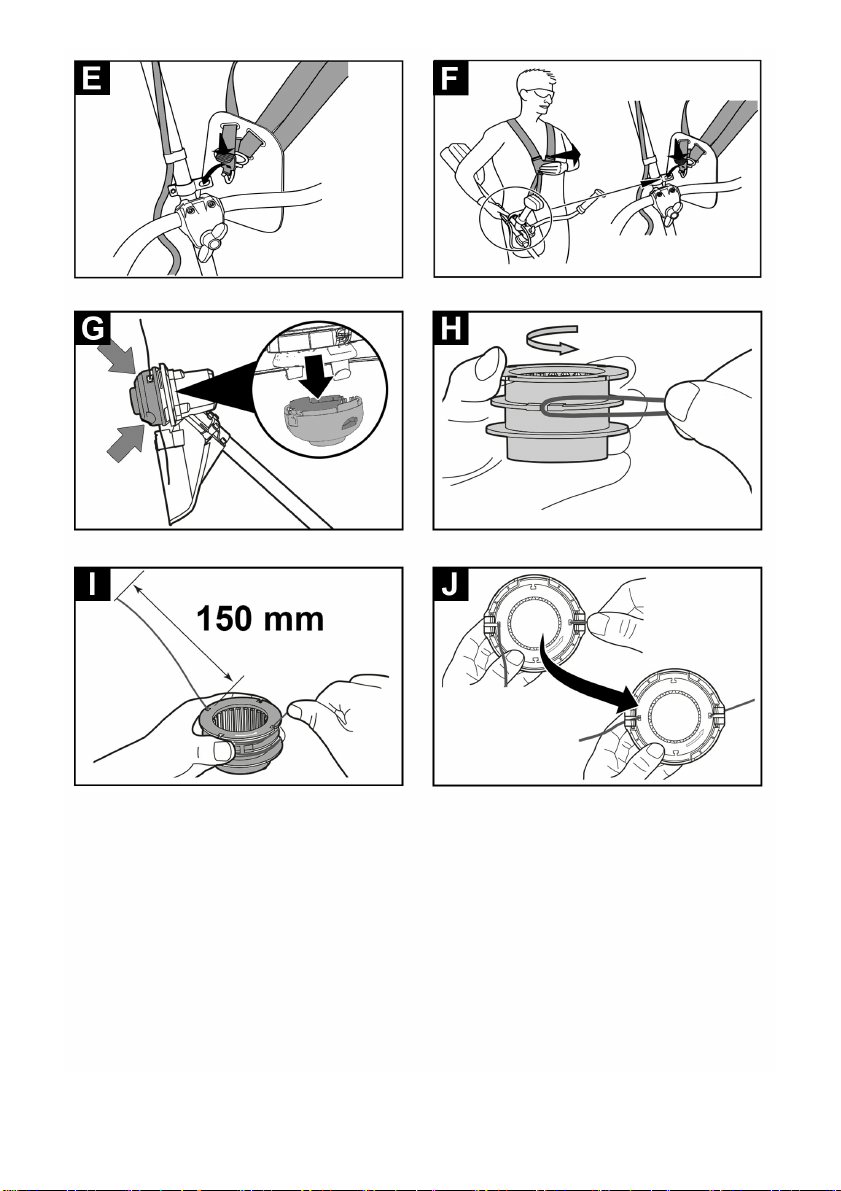 E

F

G

H

I

150 mm

J