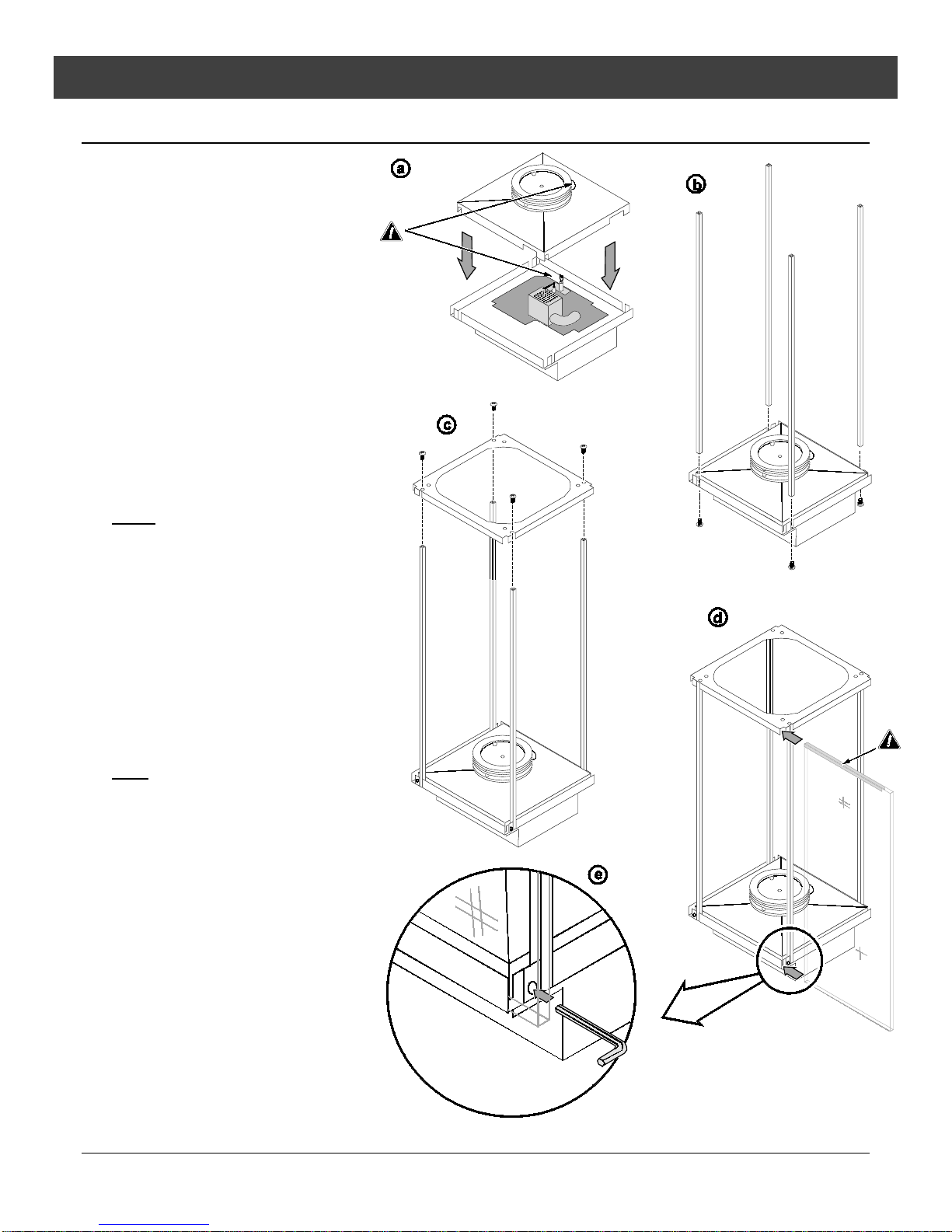 a

b

c

d

e