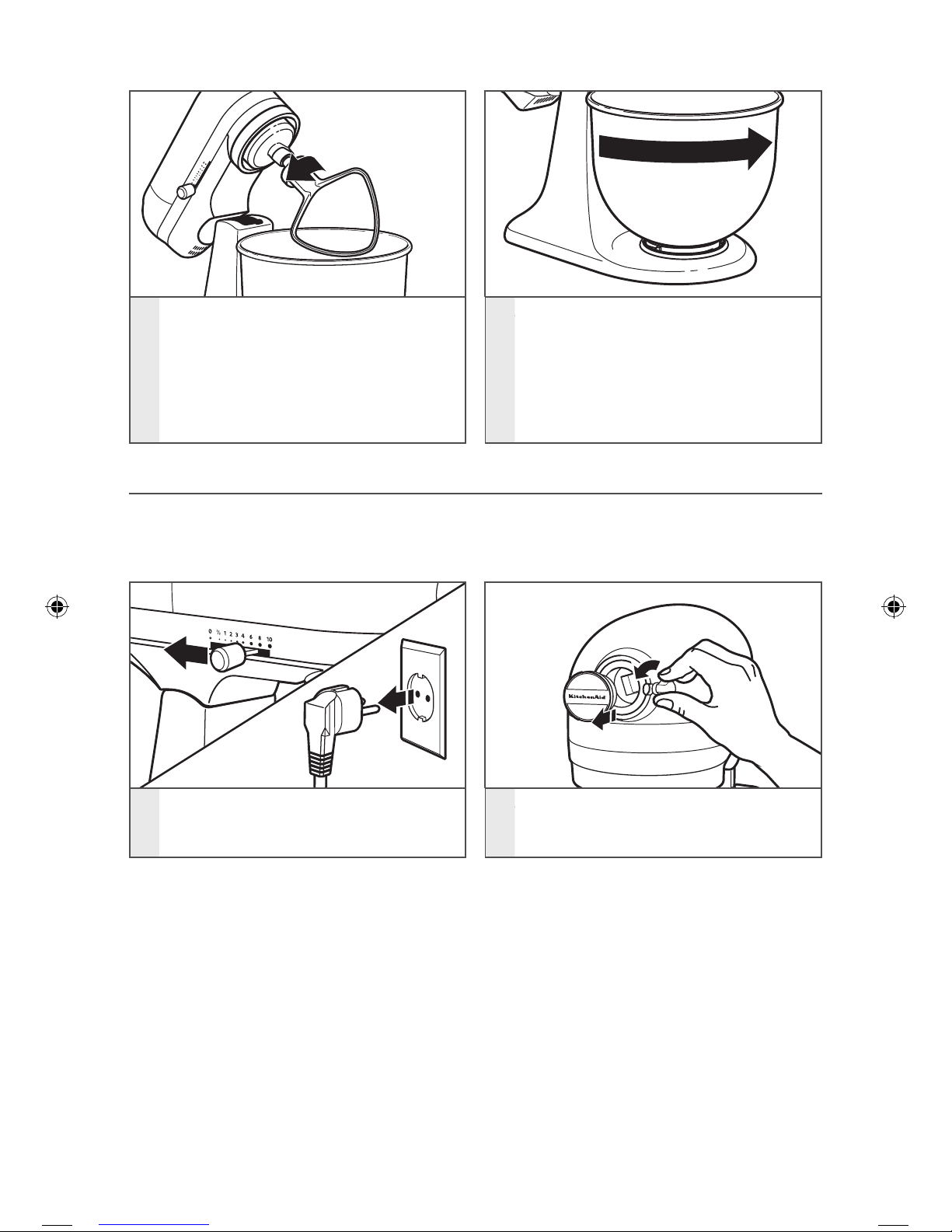 0 ½ 1 2 3 4 6 8 10

KitchenAid