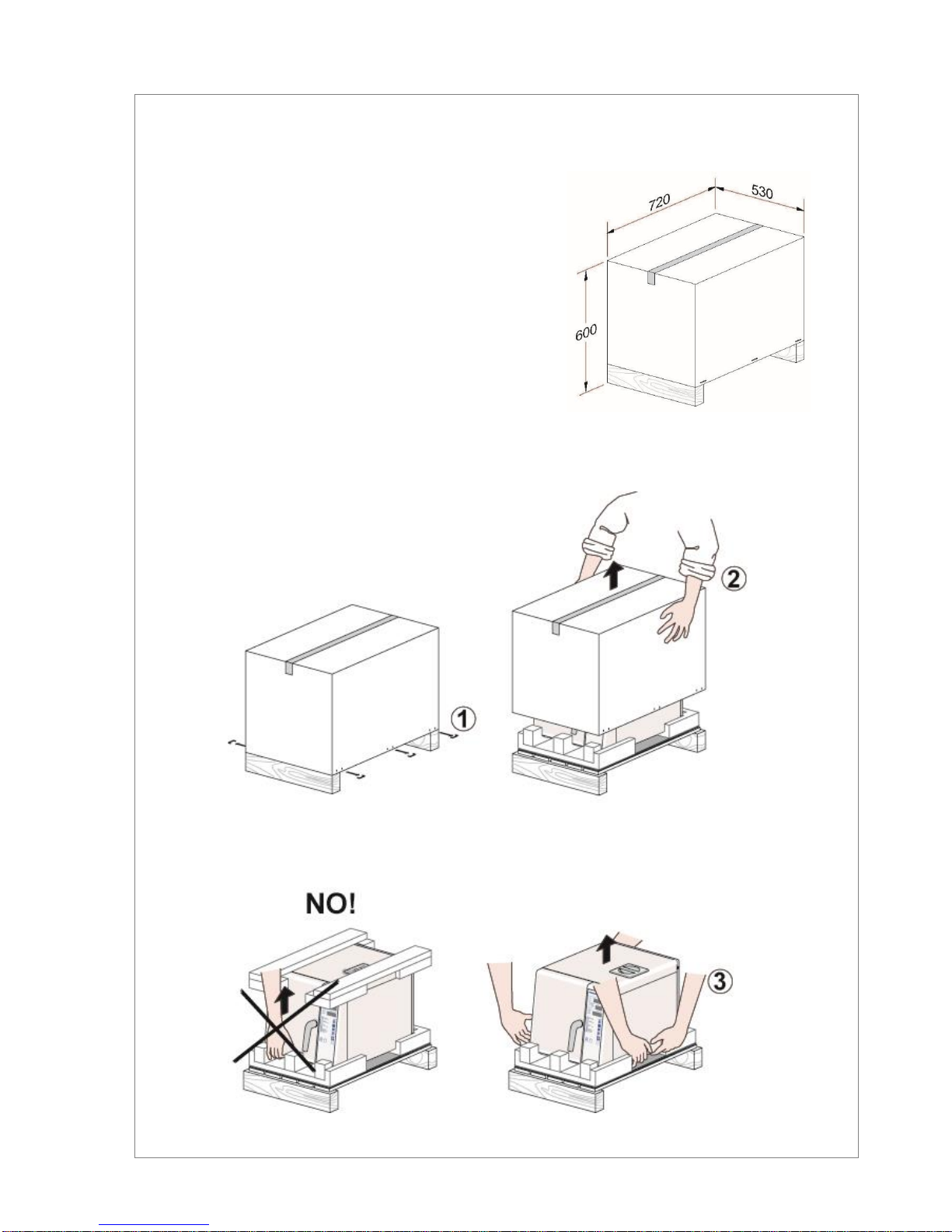 720
530
600
1
2
NO!
3