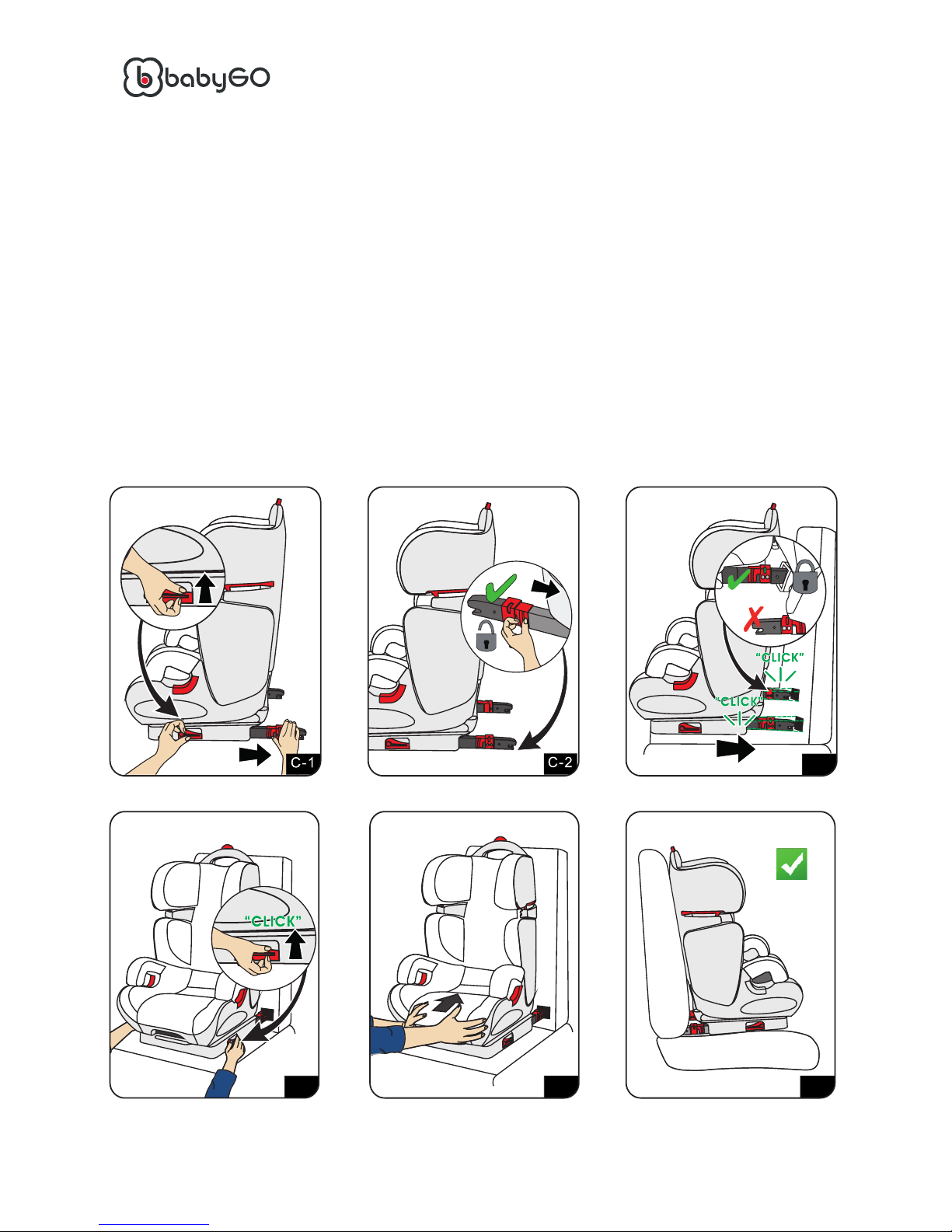 babyGO

C-1

C-2

"CLICK"

"CLICK"

"CLICK"