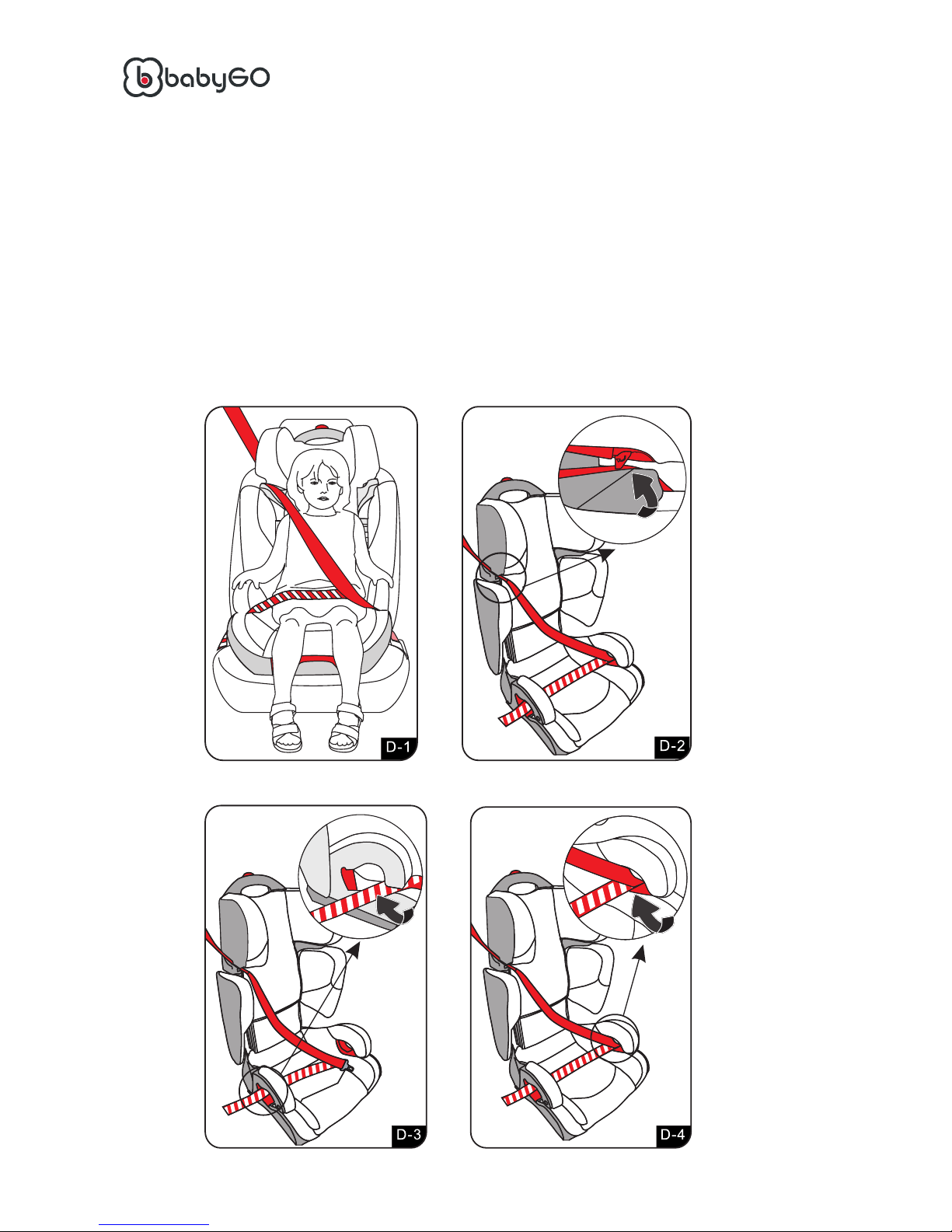 babyGO

D-1

D-2

D-3

D-4