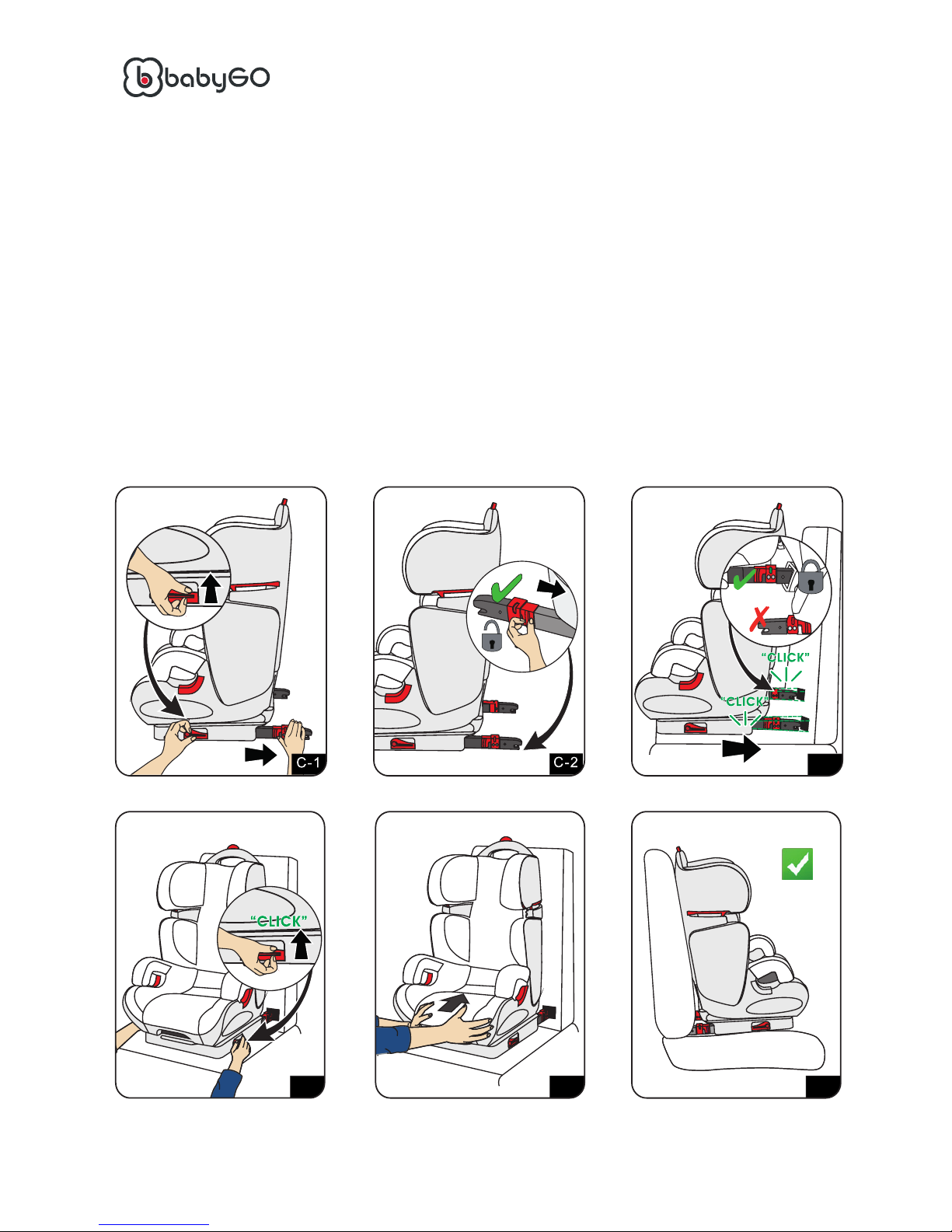 babyGO

C-1

C-2

"CLICK"

"CLICK"

"CLICK"