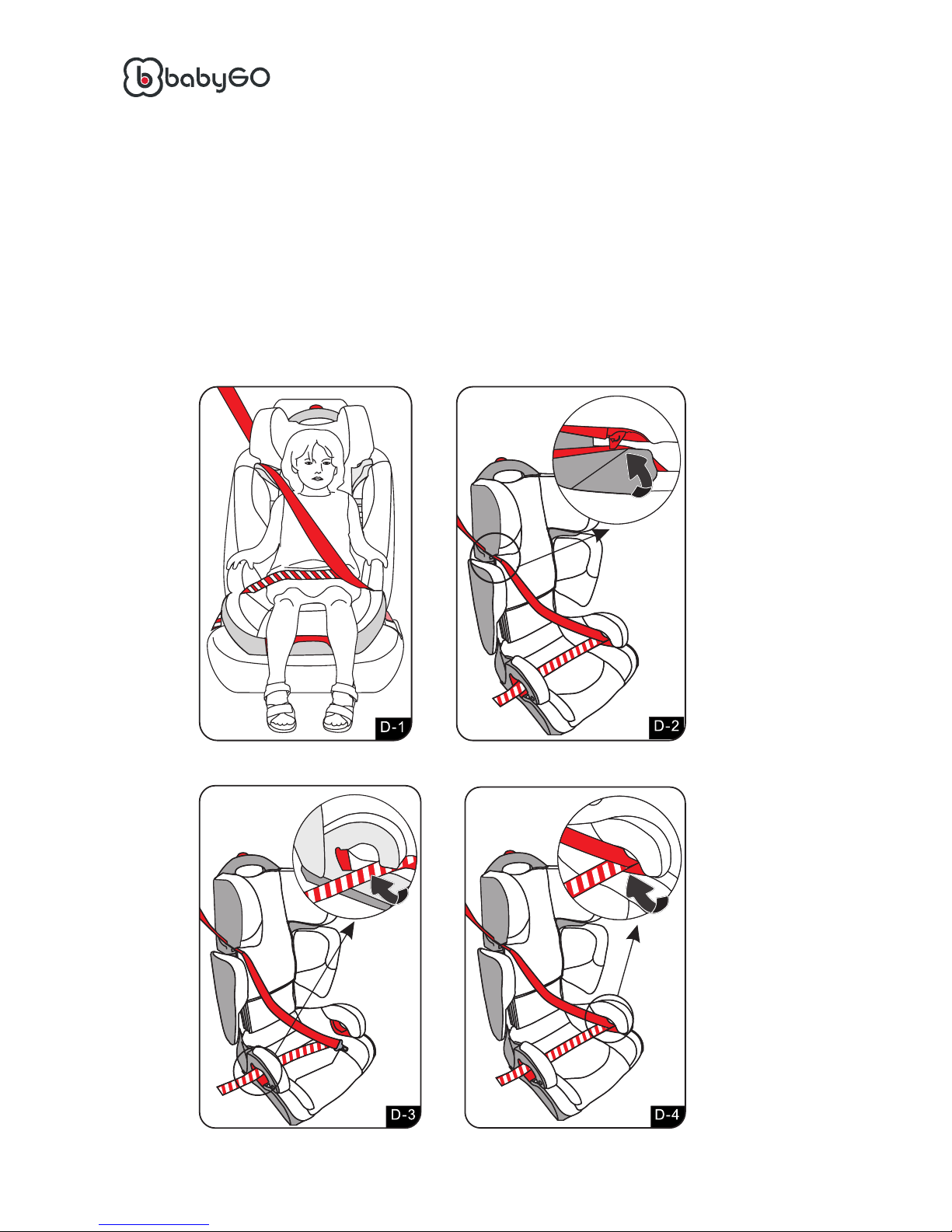 babyGO

D-1

D-2

D-3

D-4