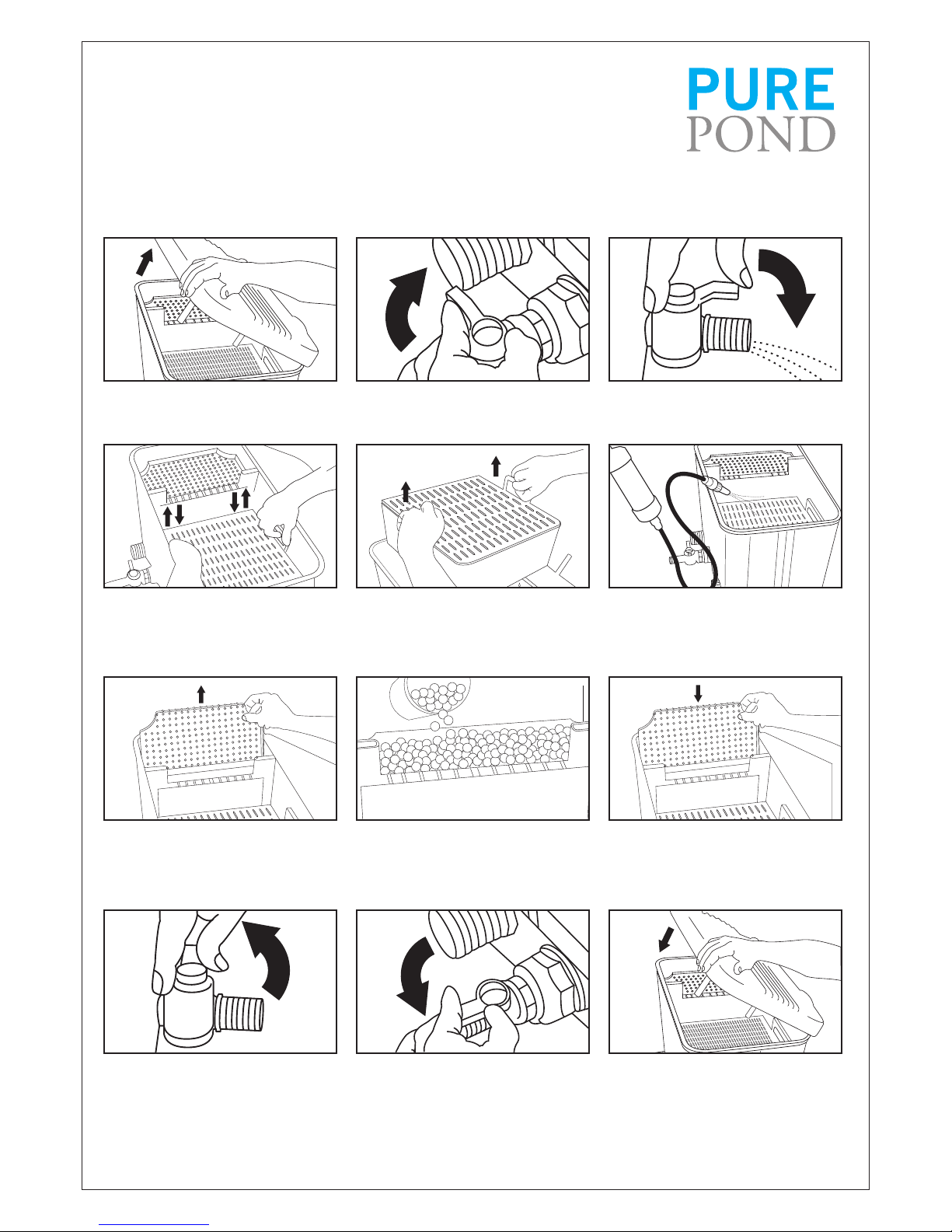 PURE
POND