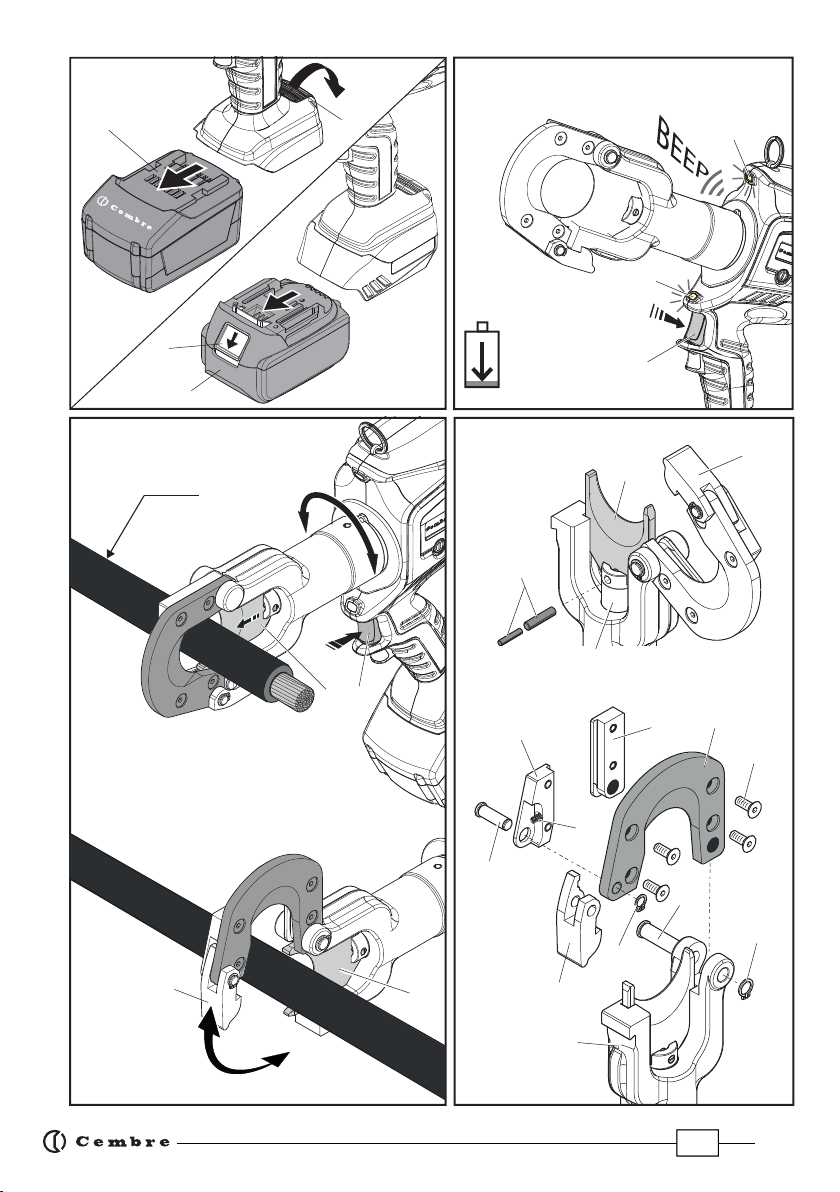 Cembre

BEEP

Cembre