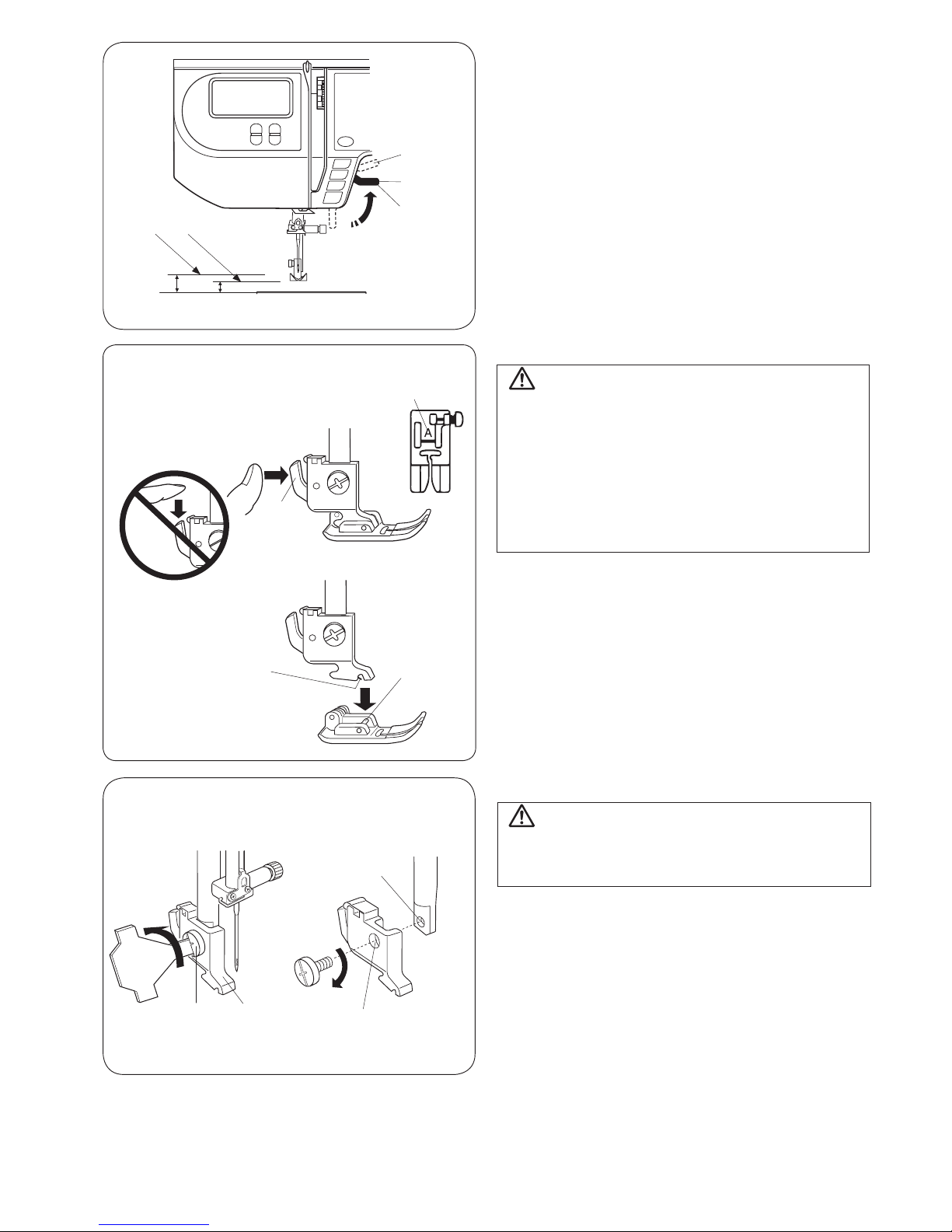 A