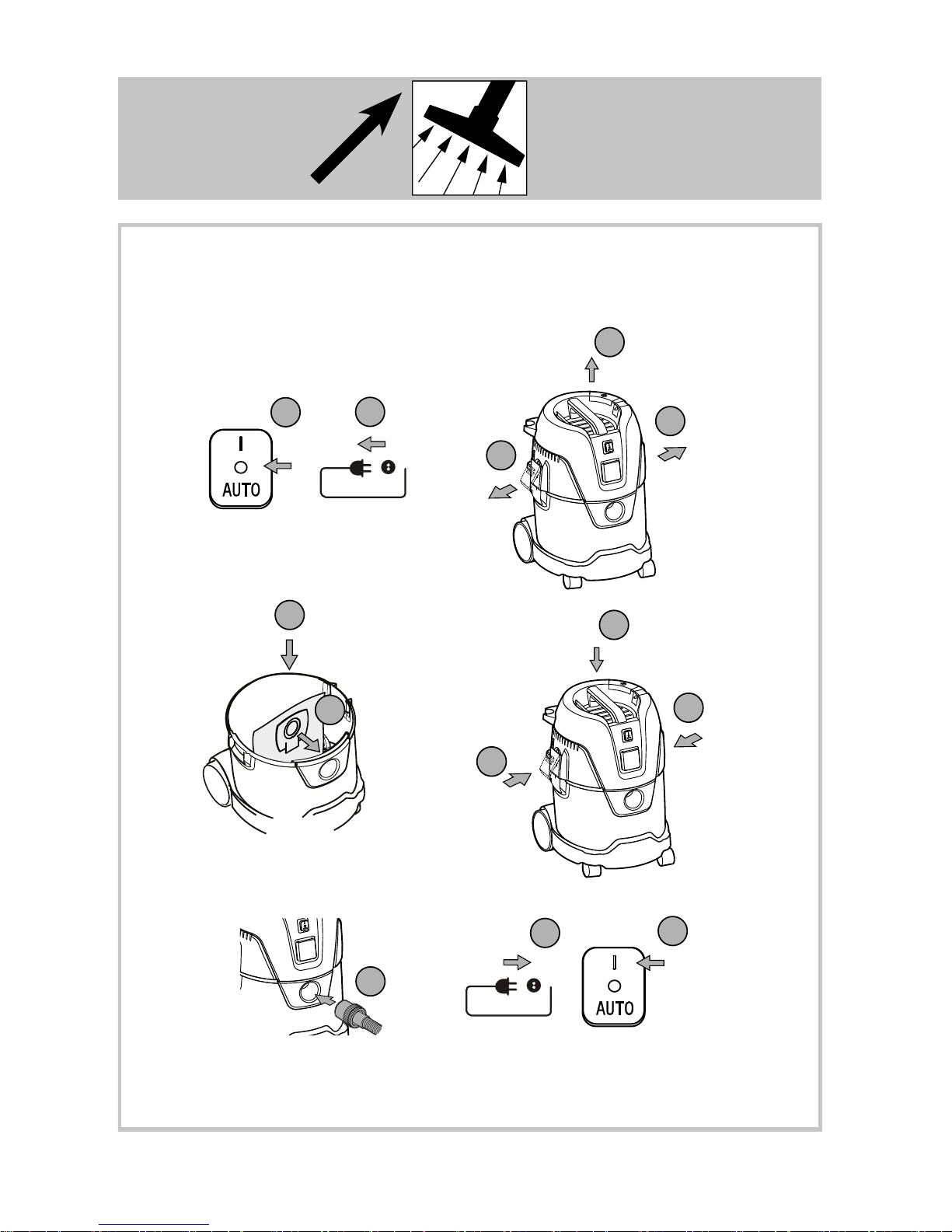 I
AUTO

I
AUTO