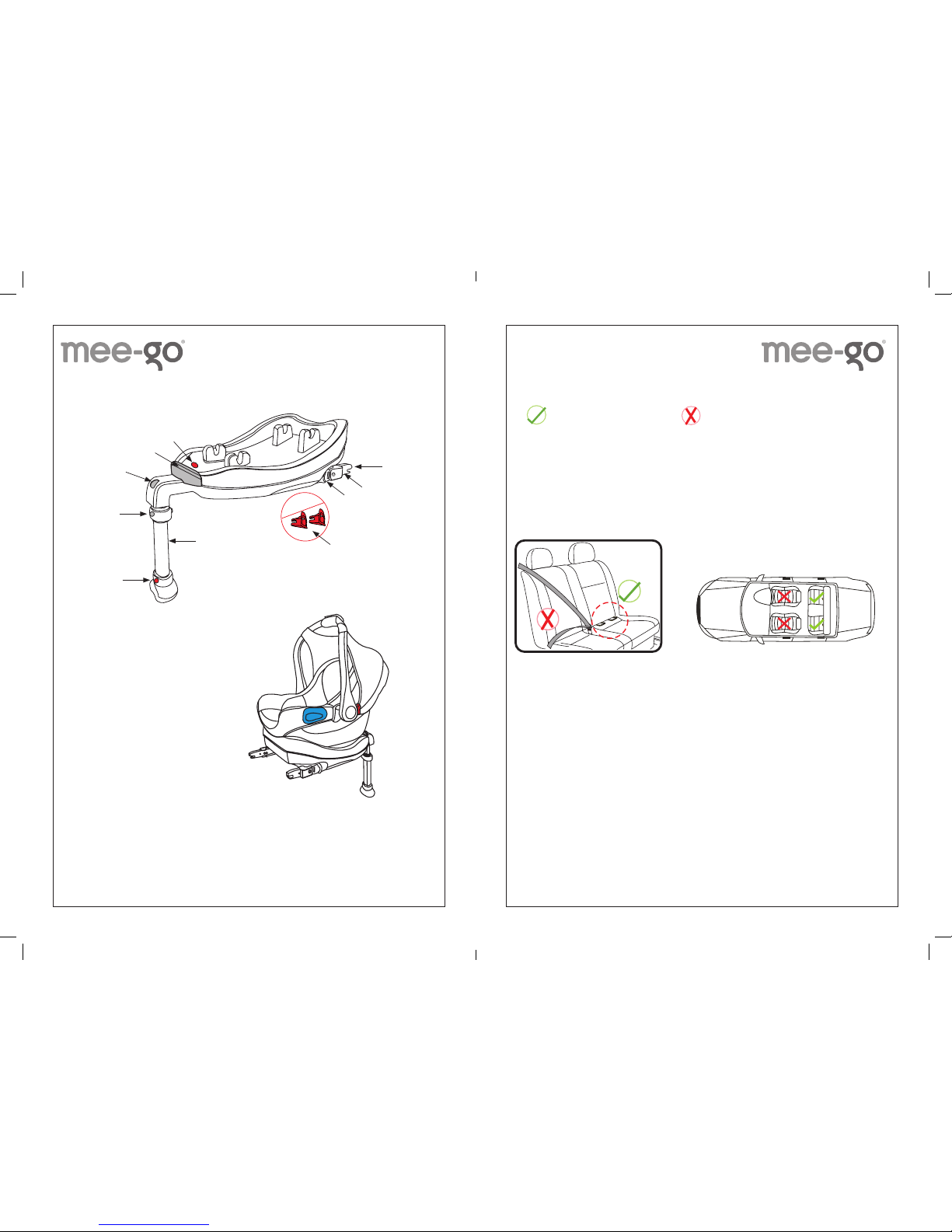 mee-go®

mee-go®