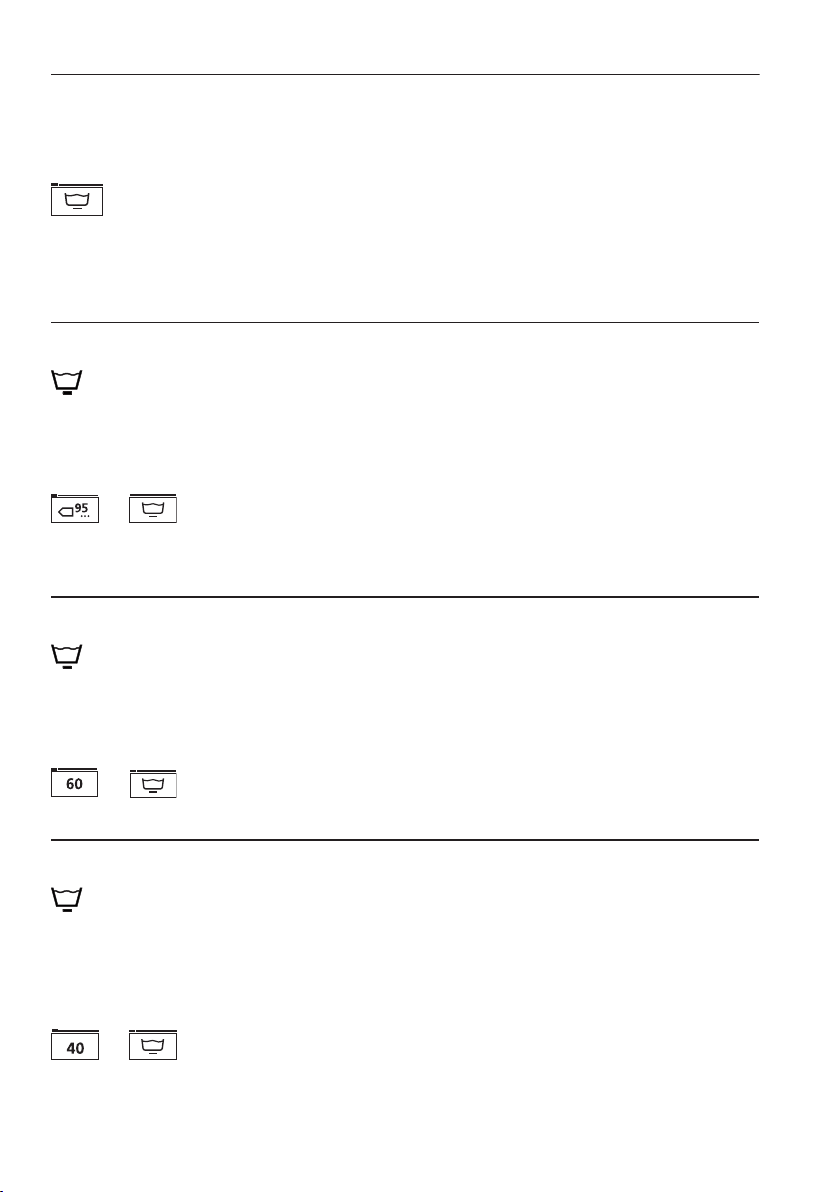 95

60

40