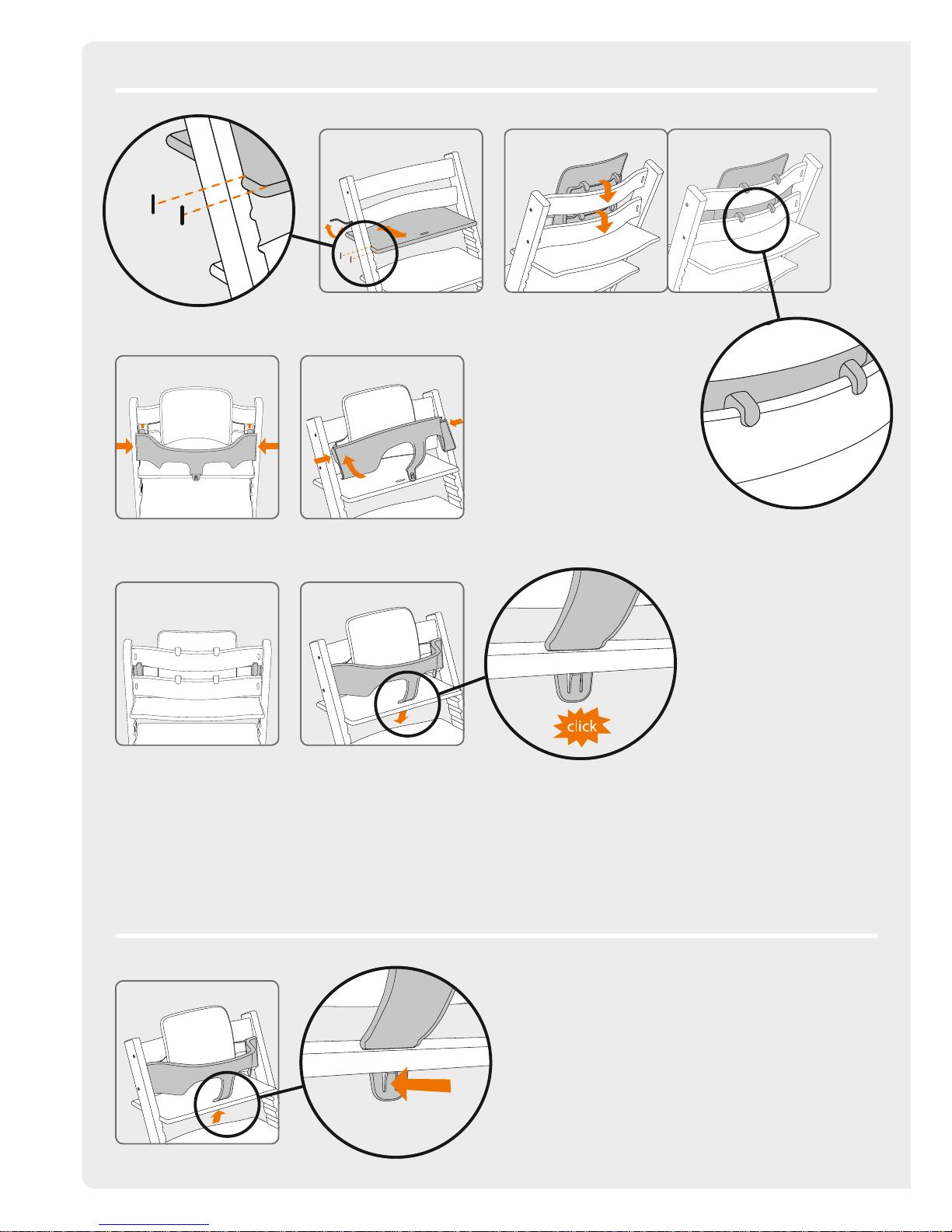 click