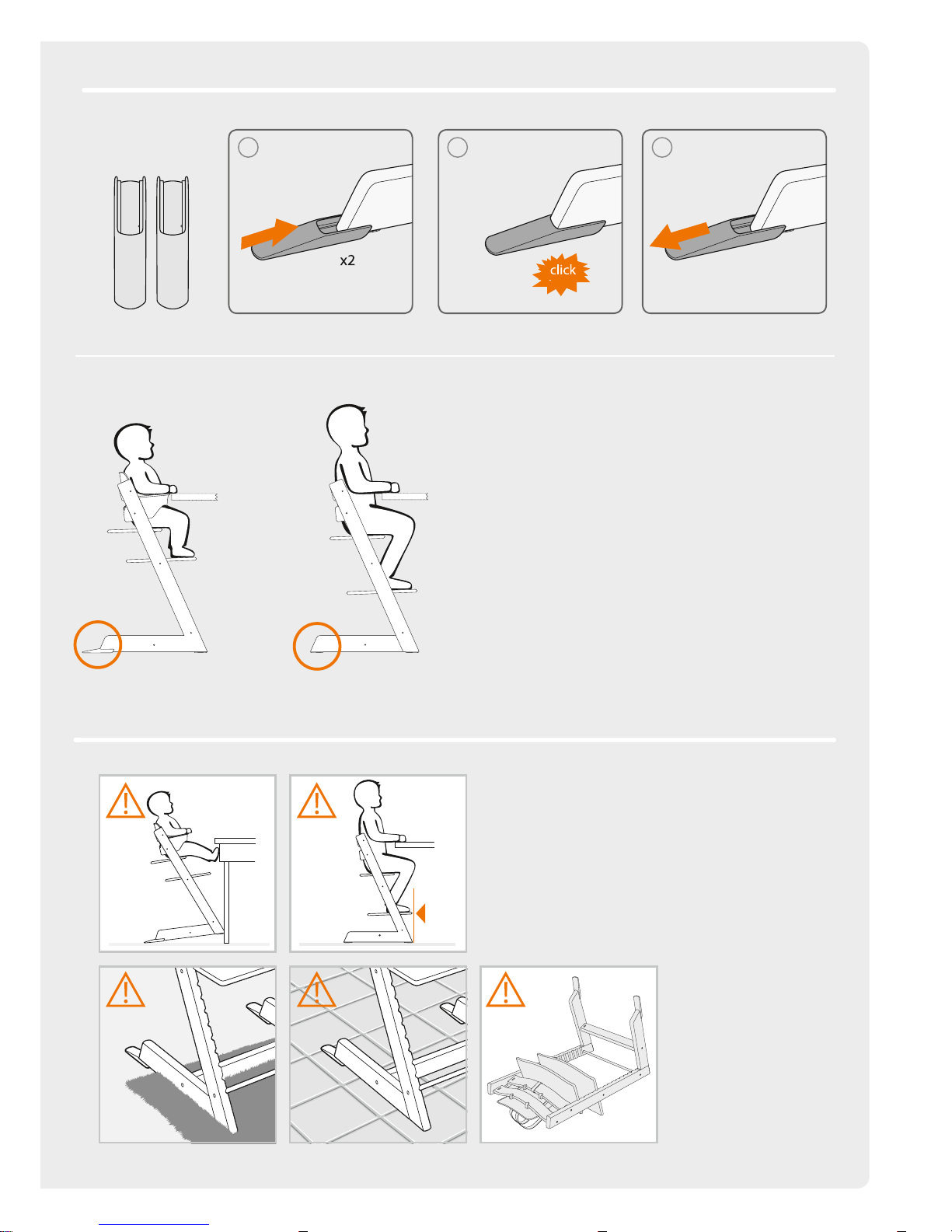 x2

click