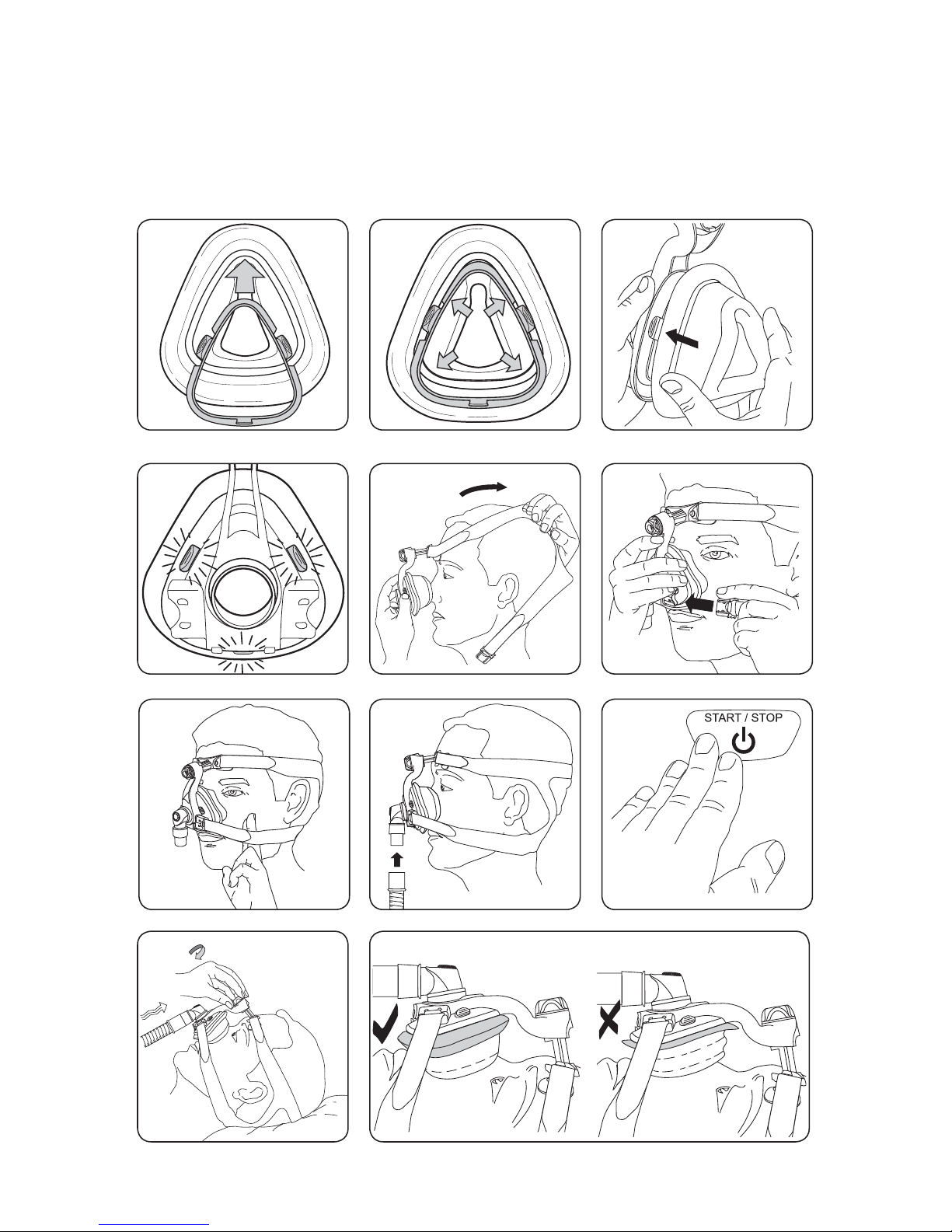 START / STOP