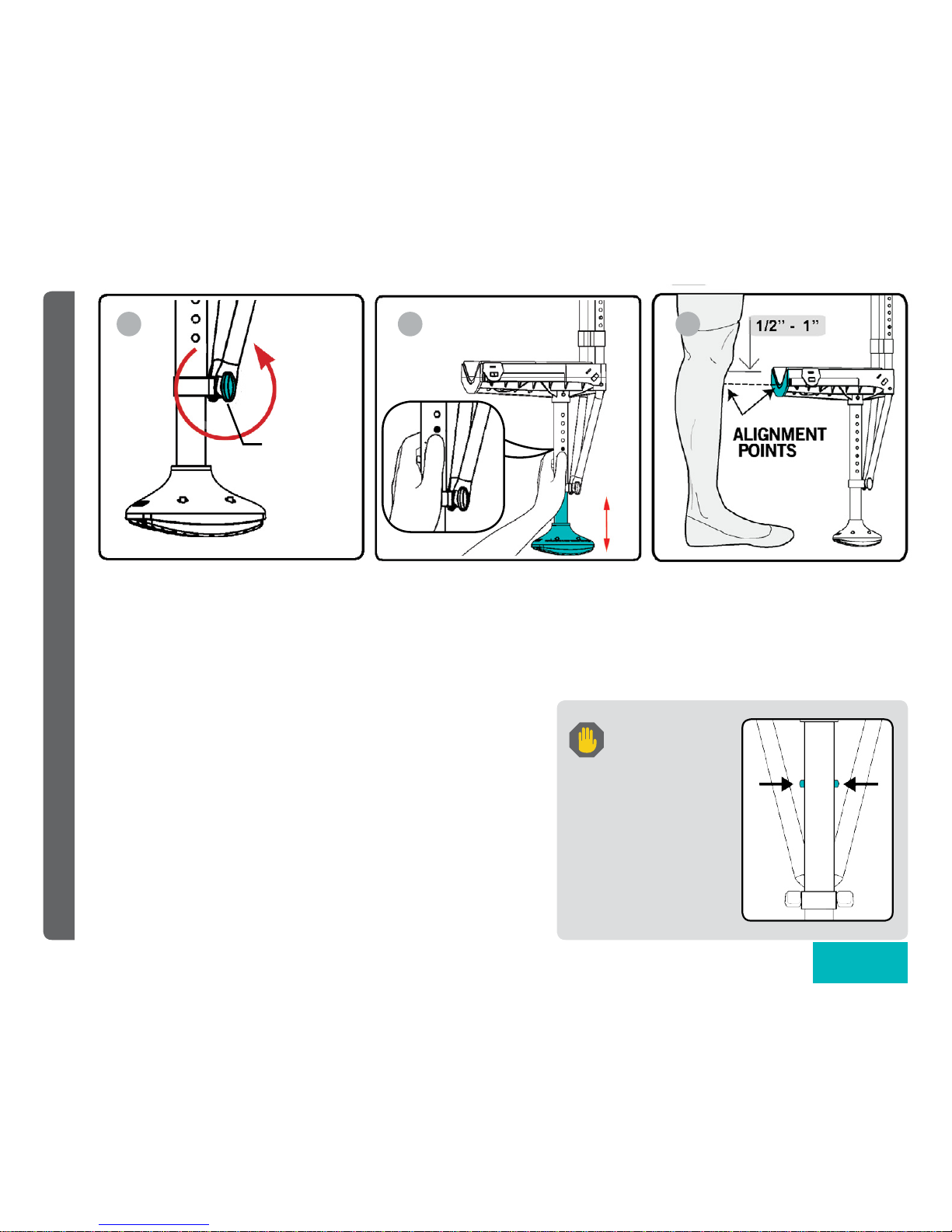 1/2" - 1"

ALIGNMENT POINTS