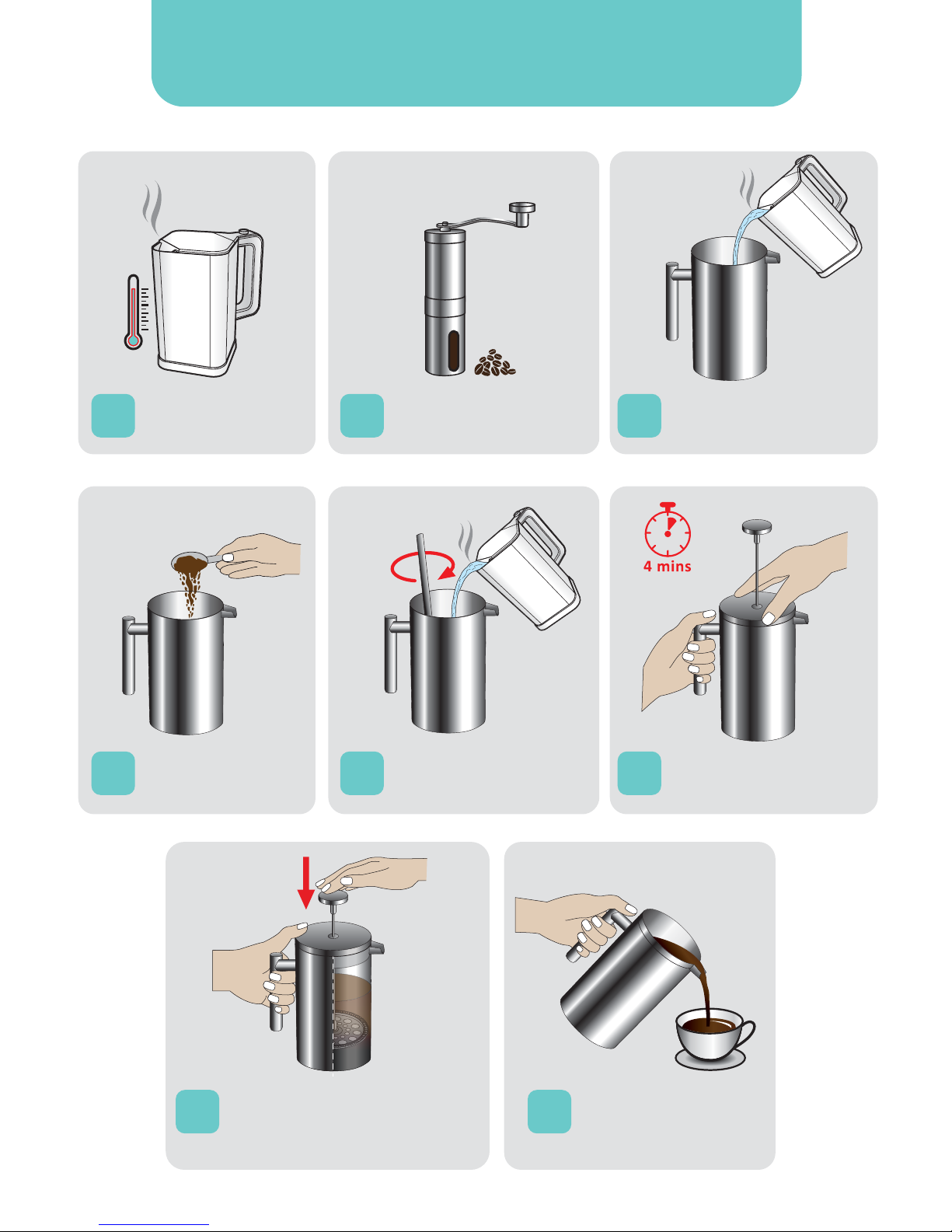 4 mins