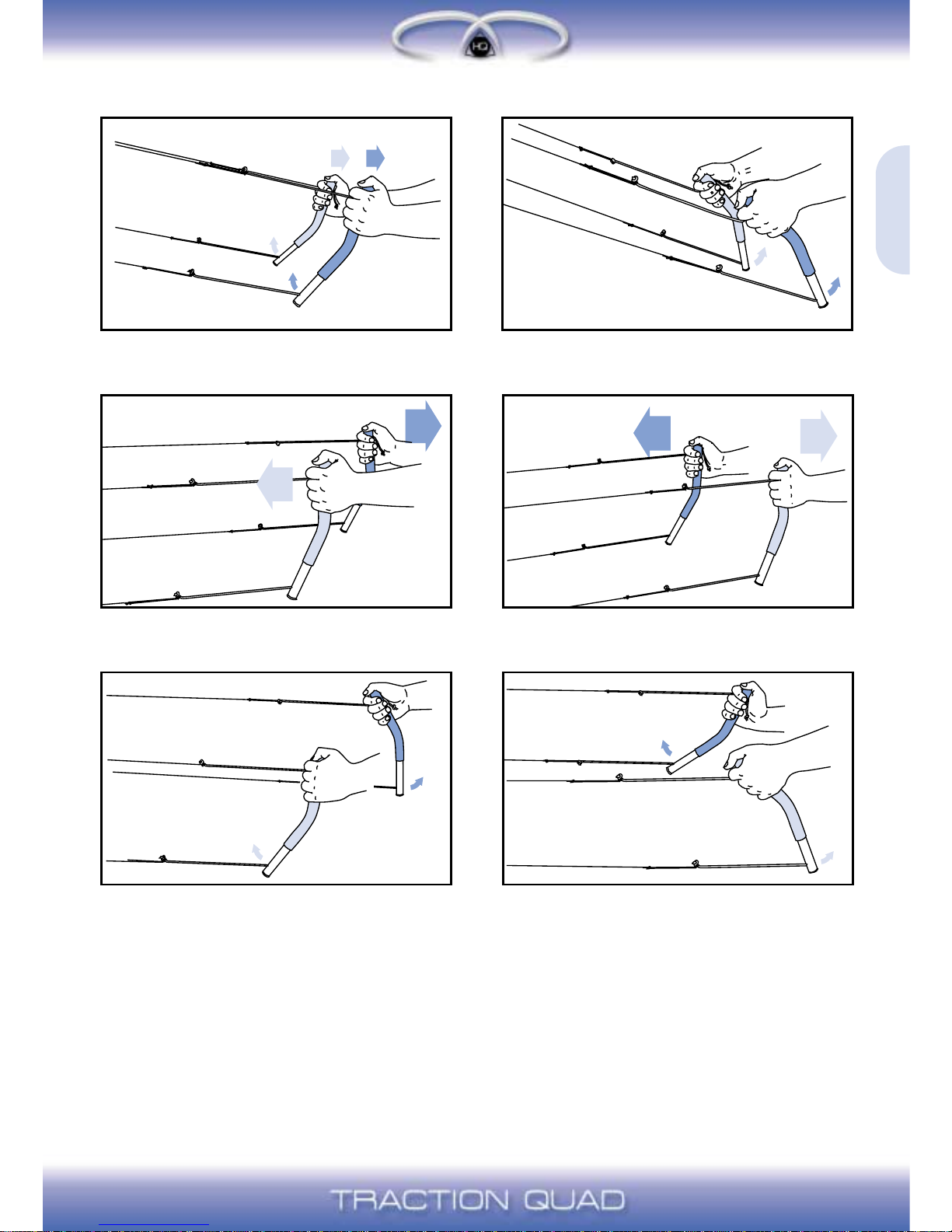 HQ

TRACTION QUAD