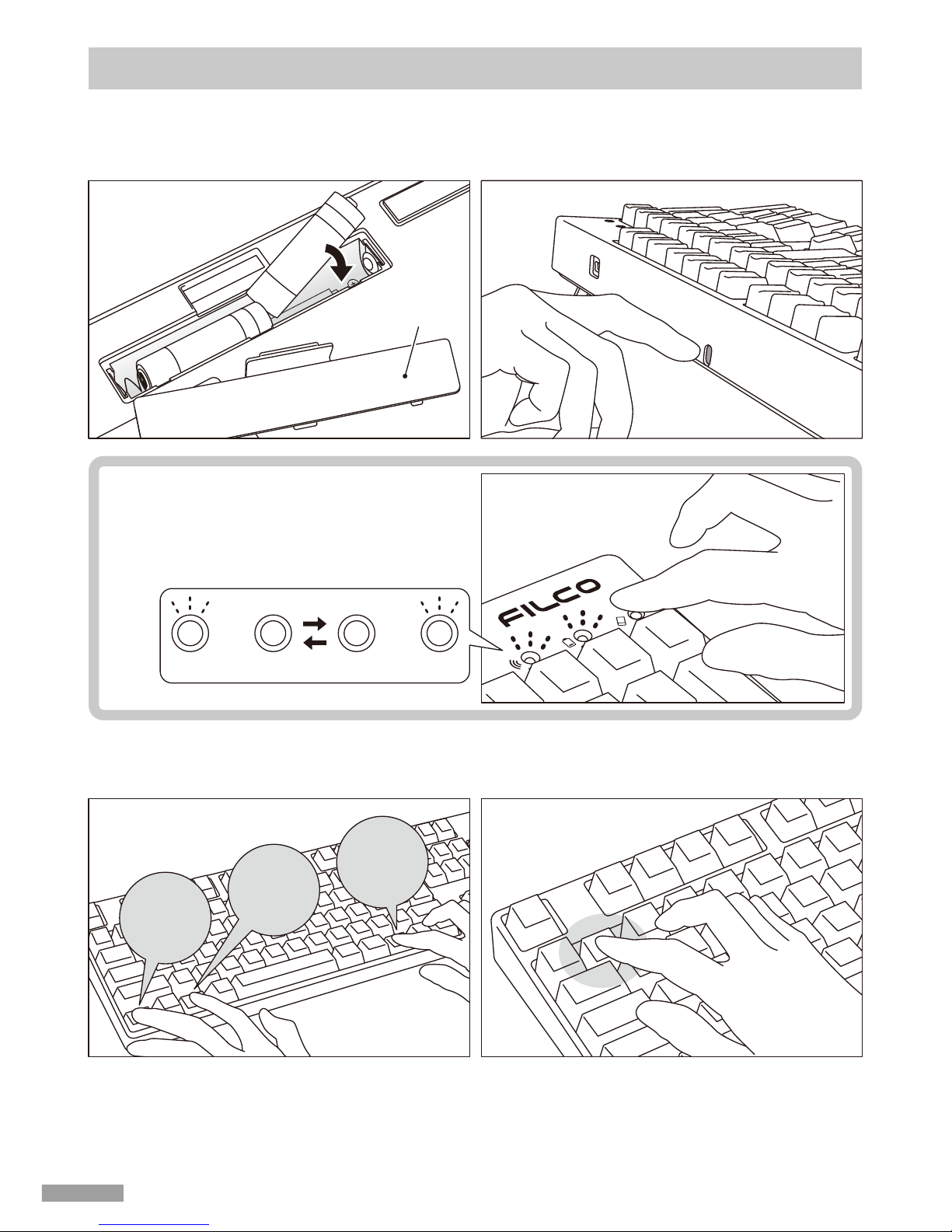 FILCO