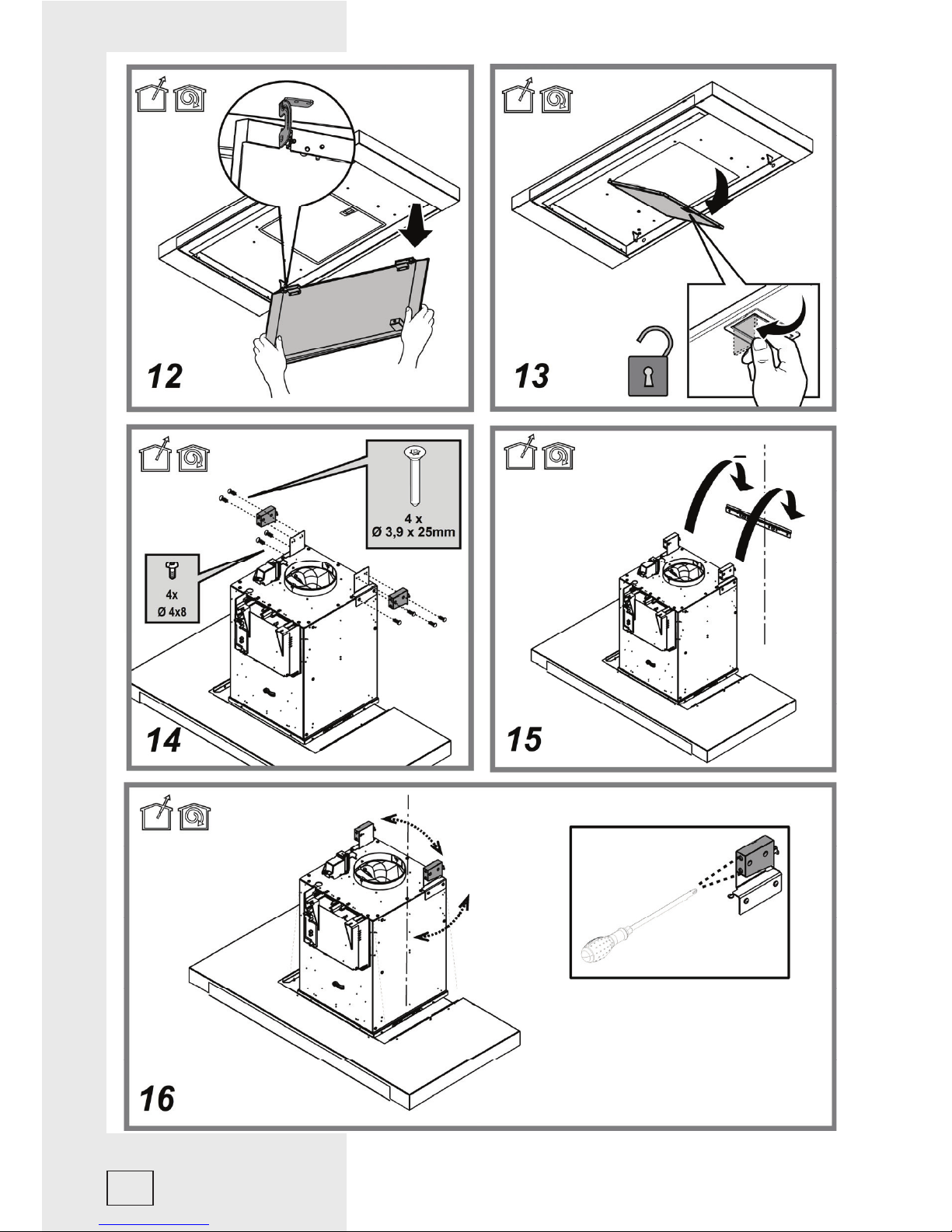 12

13

4 x
Ø 3,9 x 25mm

4x
Ø 4x8

14

15

16