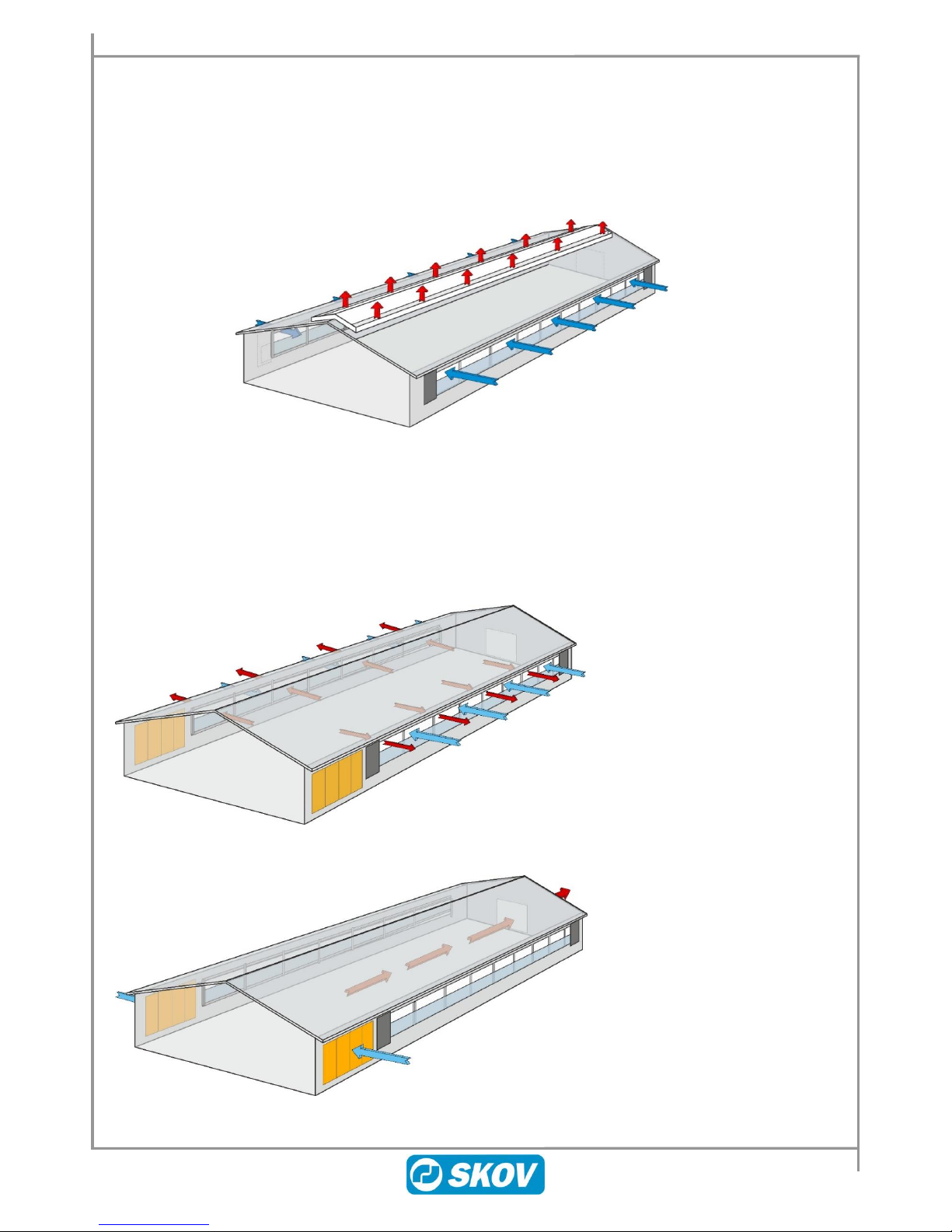 SKOV