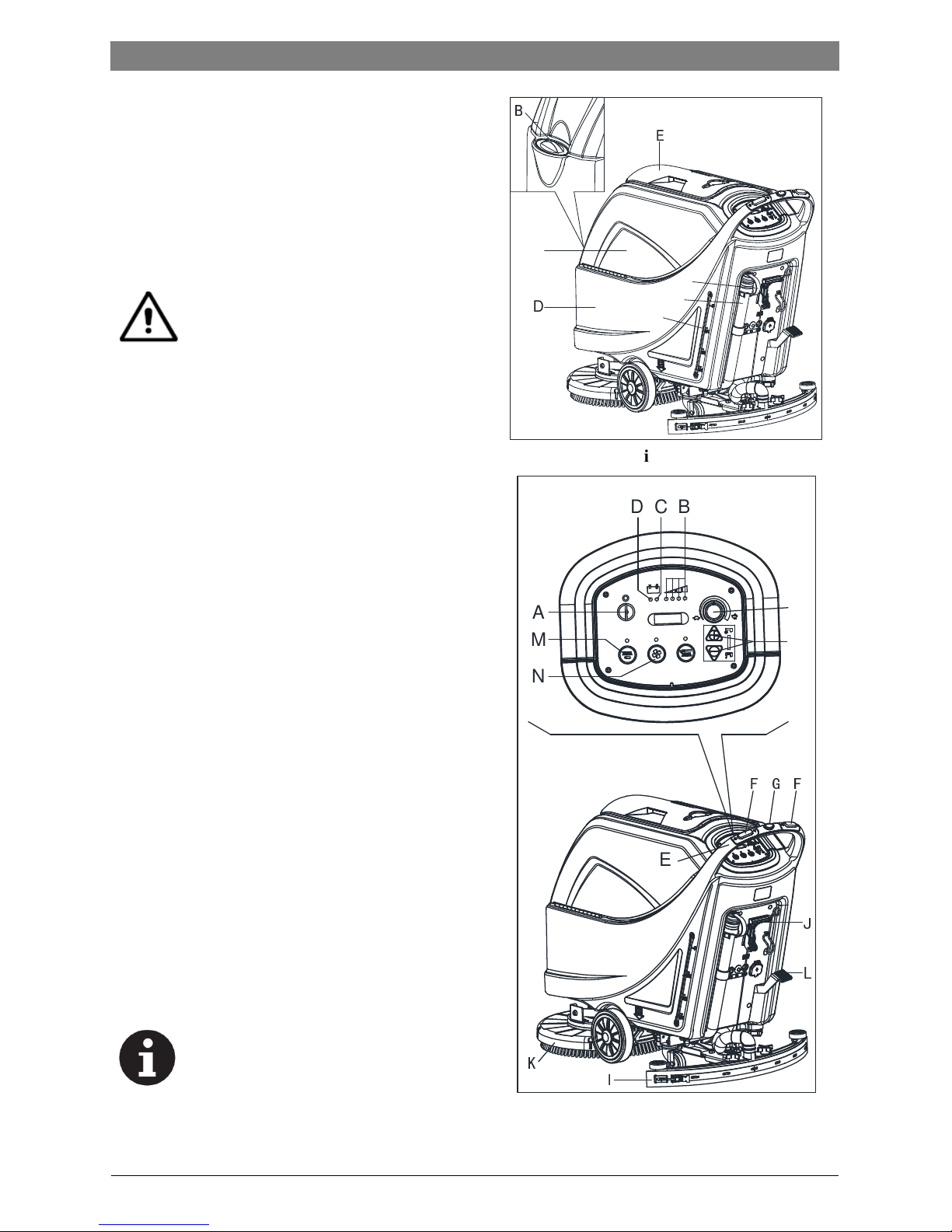 B

E

D

i

D C B

A

M

N

F G F

E

J

L

K

I