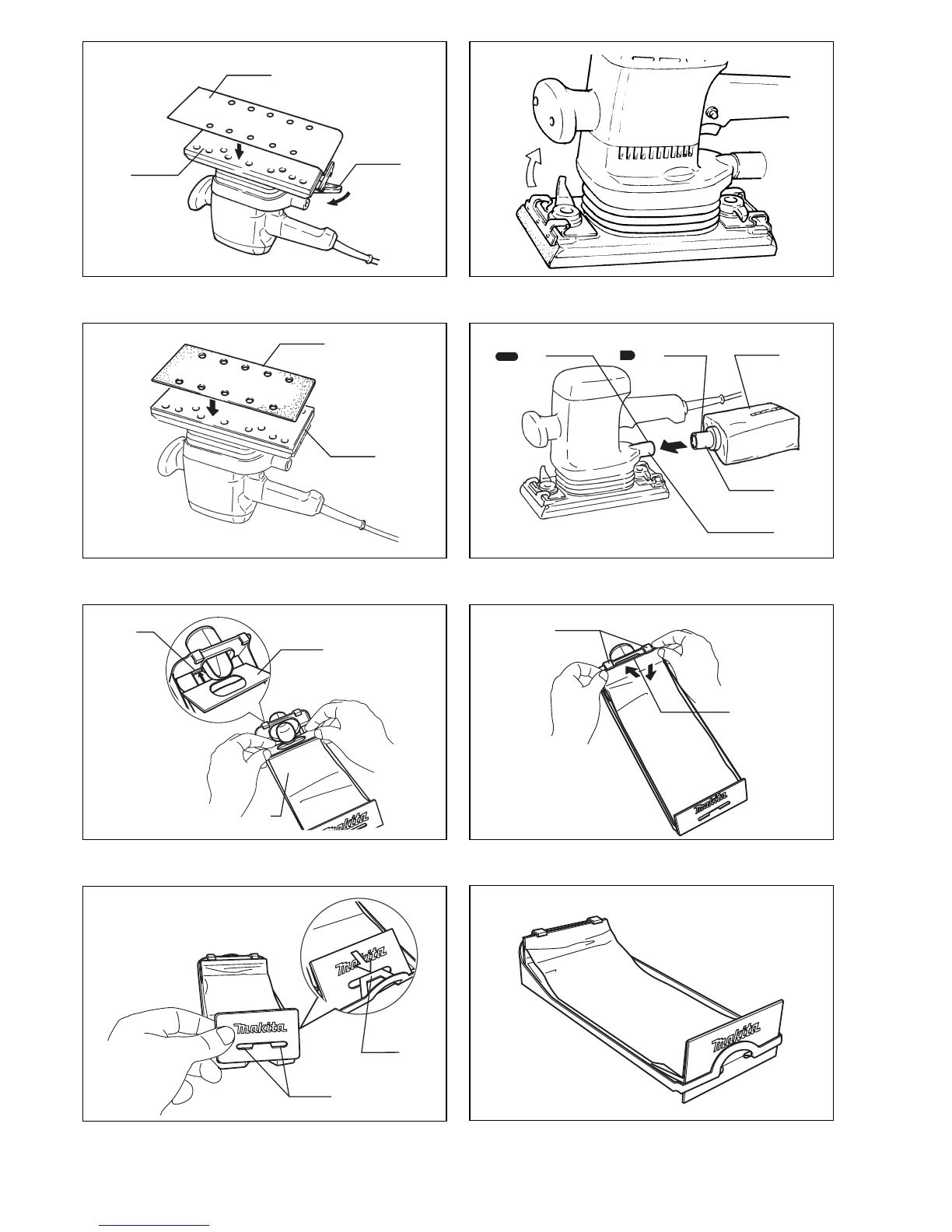 makita

makita

makita

makita

makita