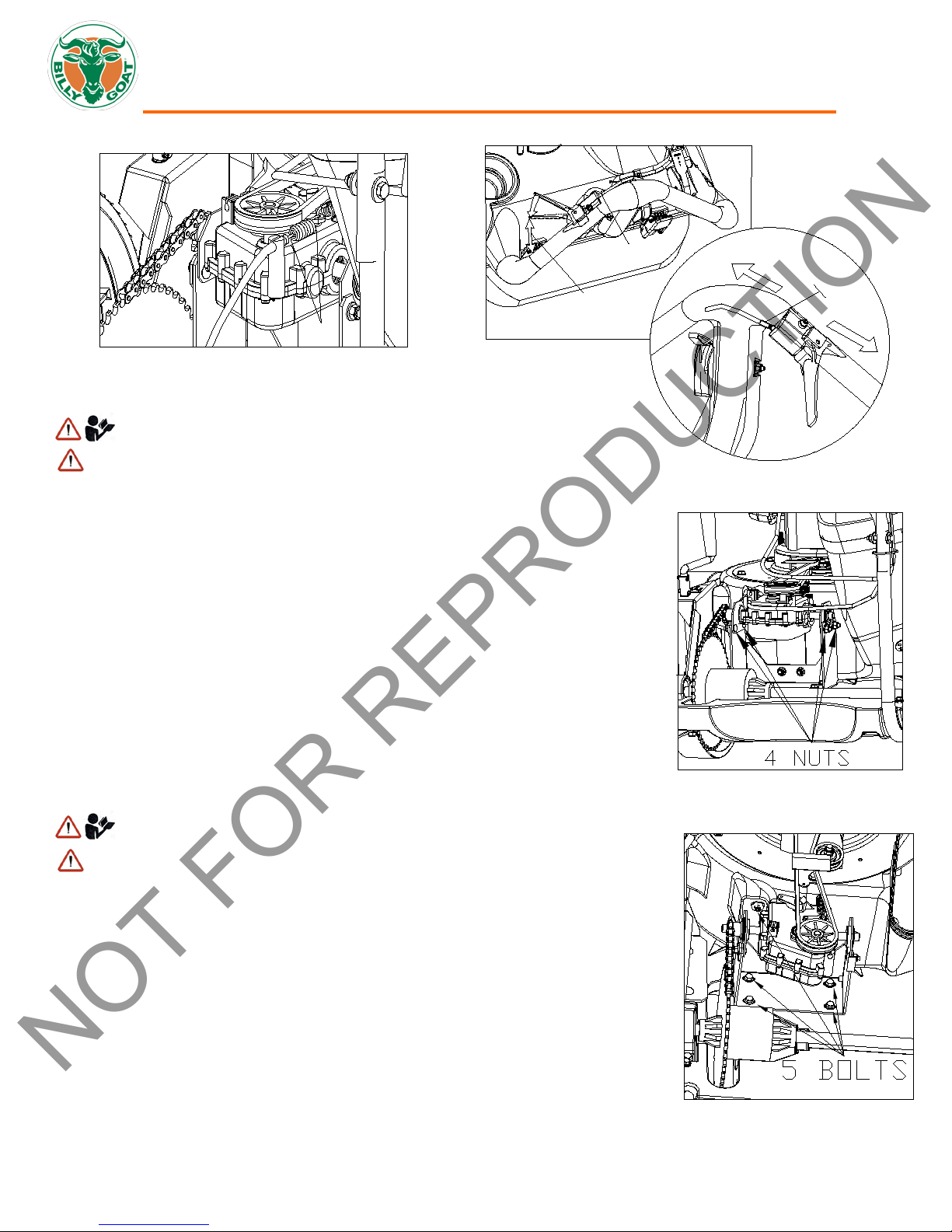 BILLY GOAT

NOT FOR REPRODUCTION

4 NUTS

5 BOLTS