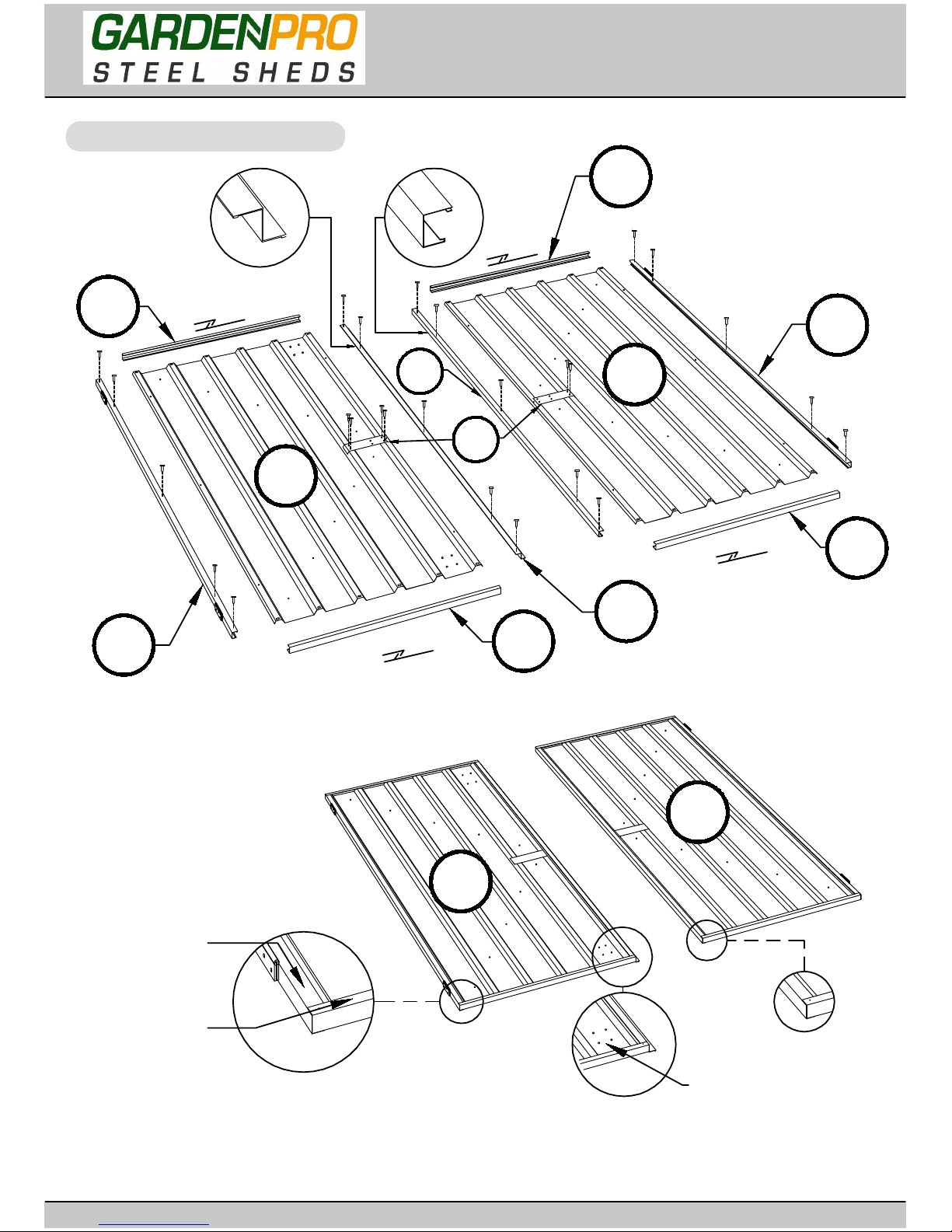 GARDENPRO
STEEL SHEDS