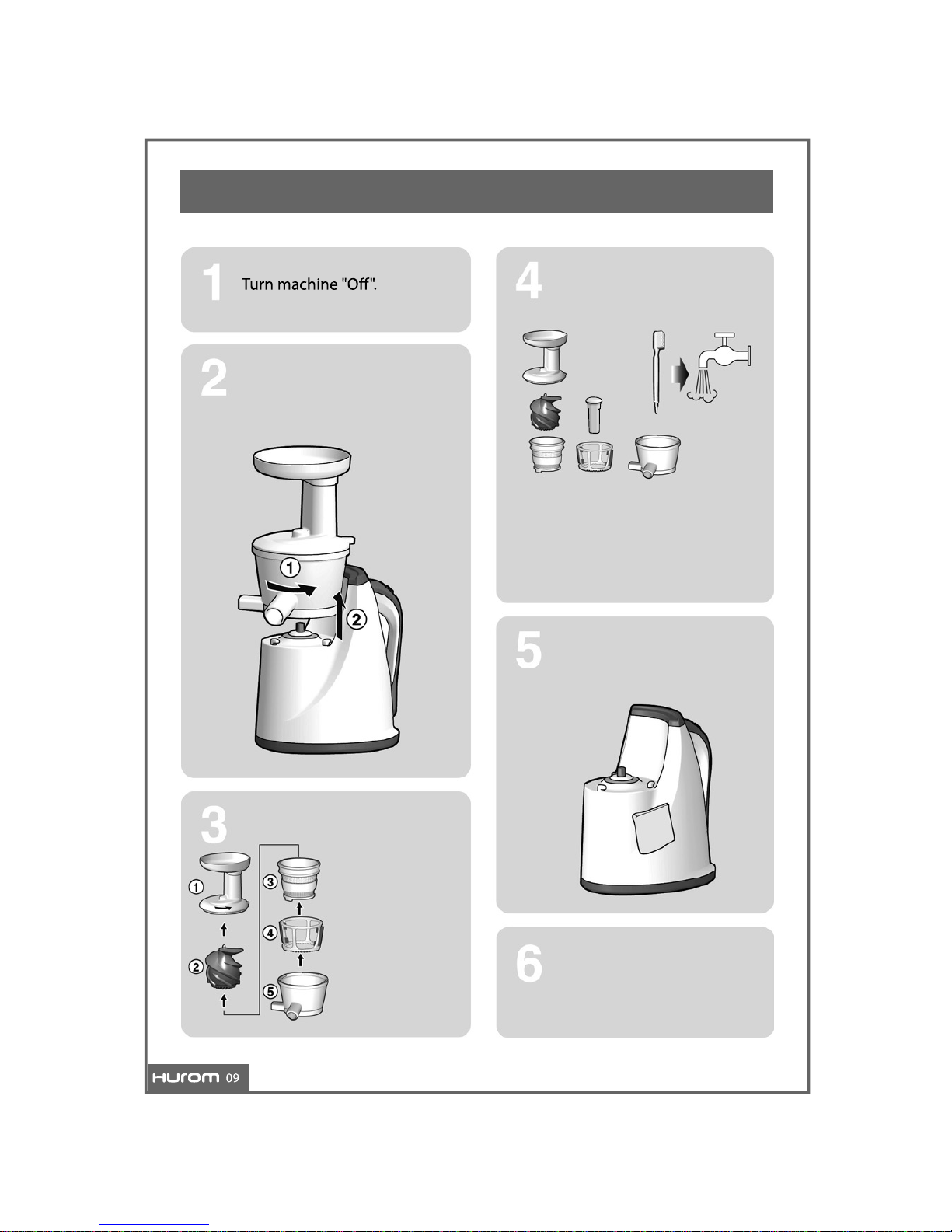 1 Turn machine "Off".

2

①

②

3

①

②

③

④

⑤

4

5

6

HUROM 09