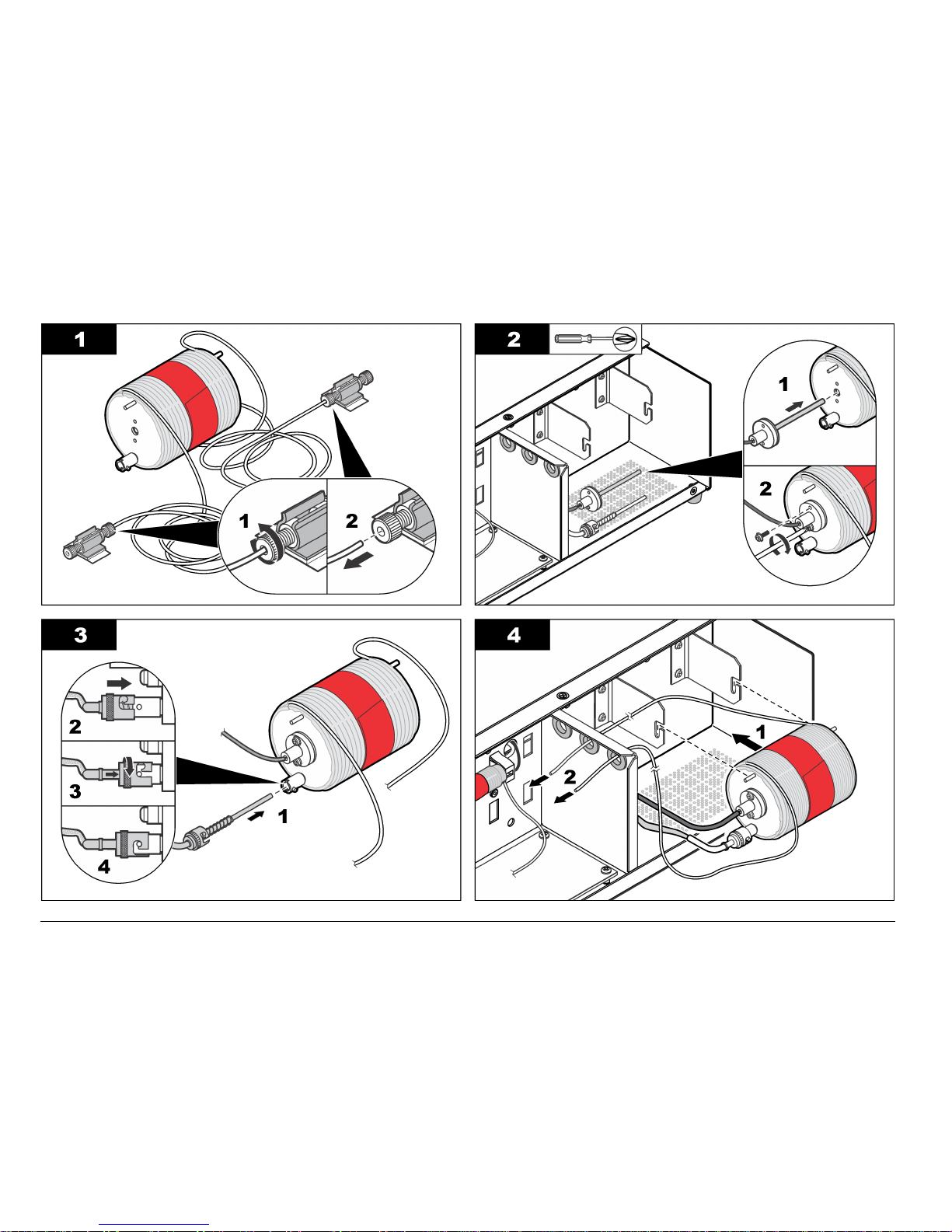 1

1

2

2

1

2

3

2

3

4

1

4

1

2