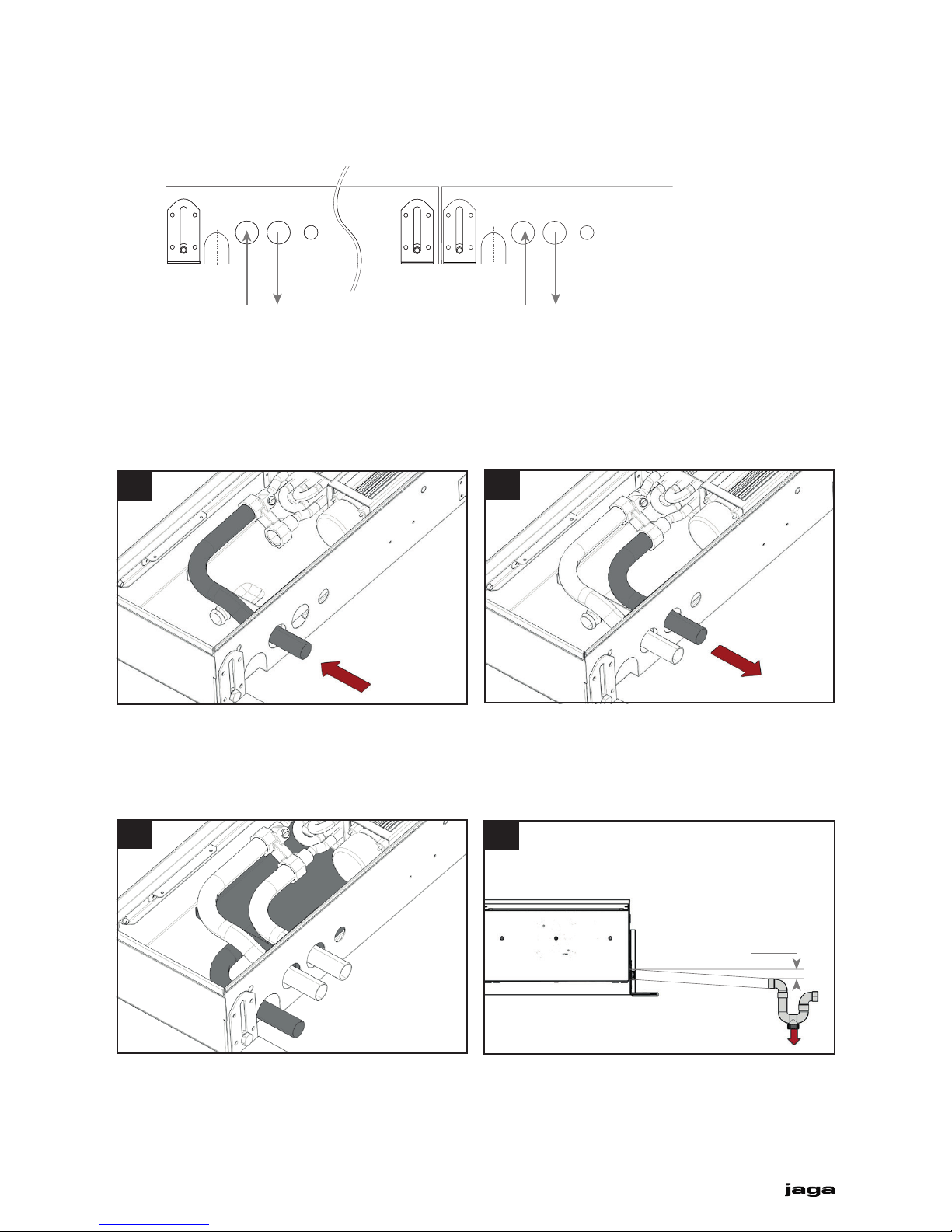 jaga