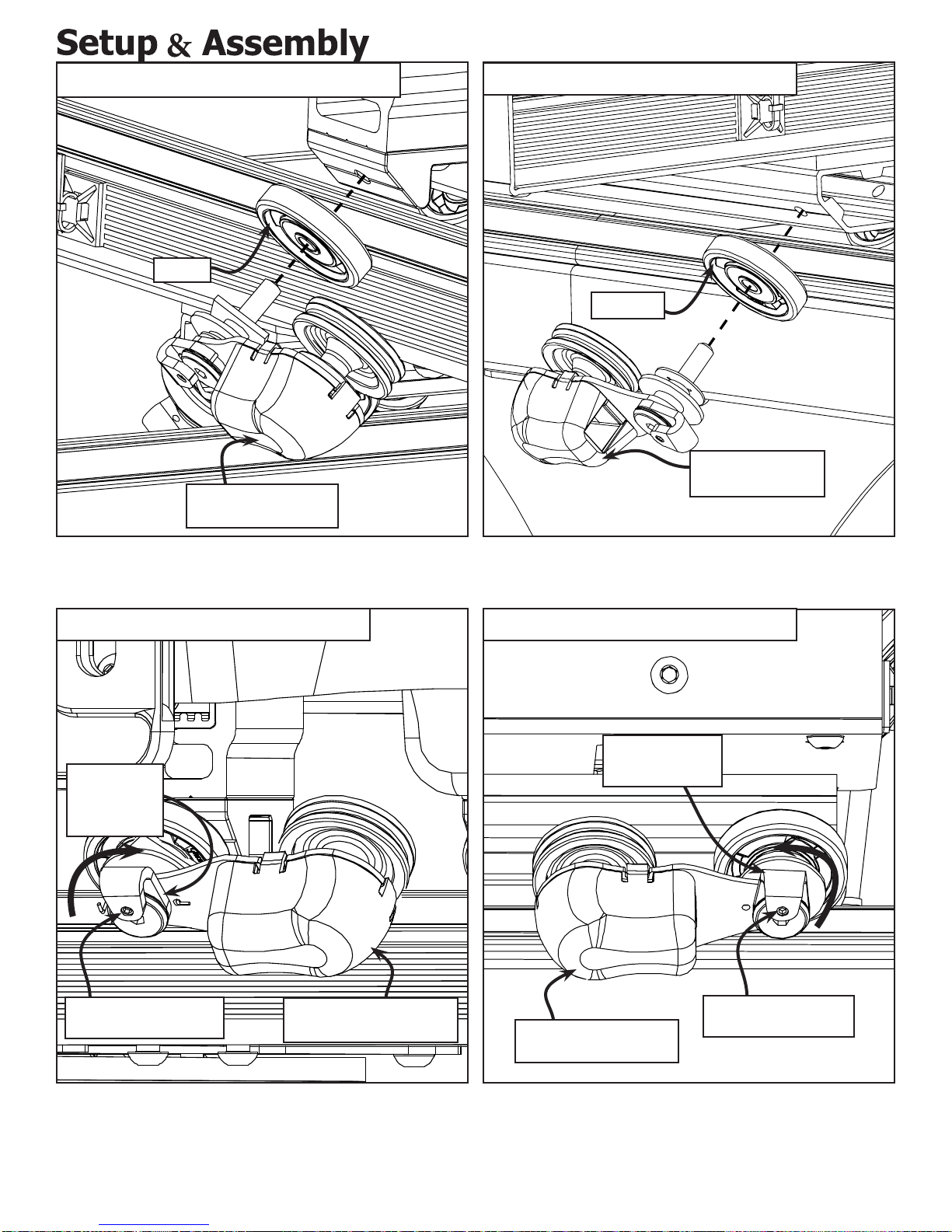 Setup & Assembly