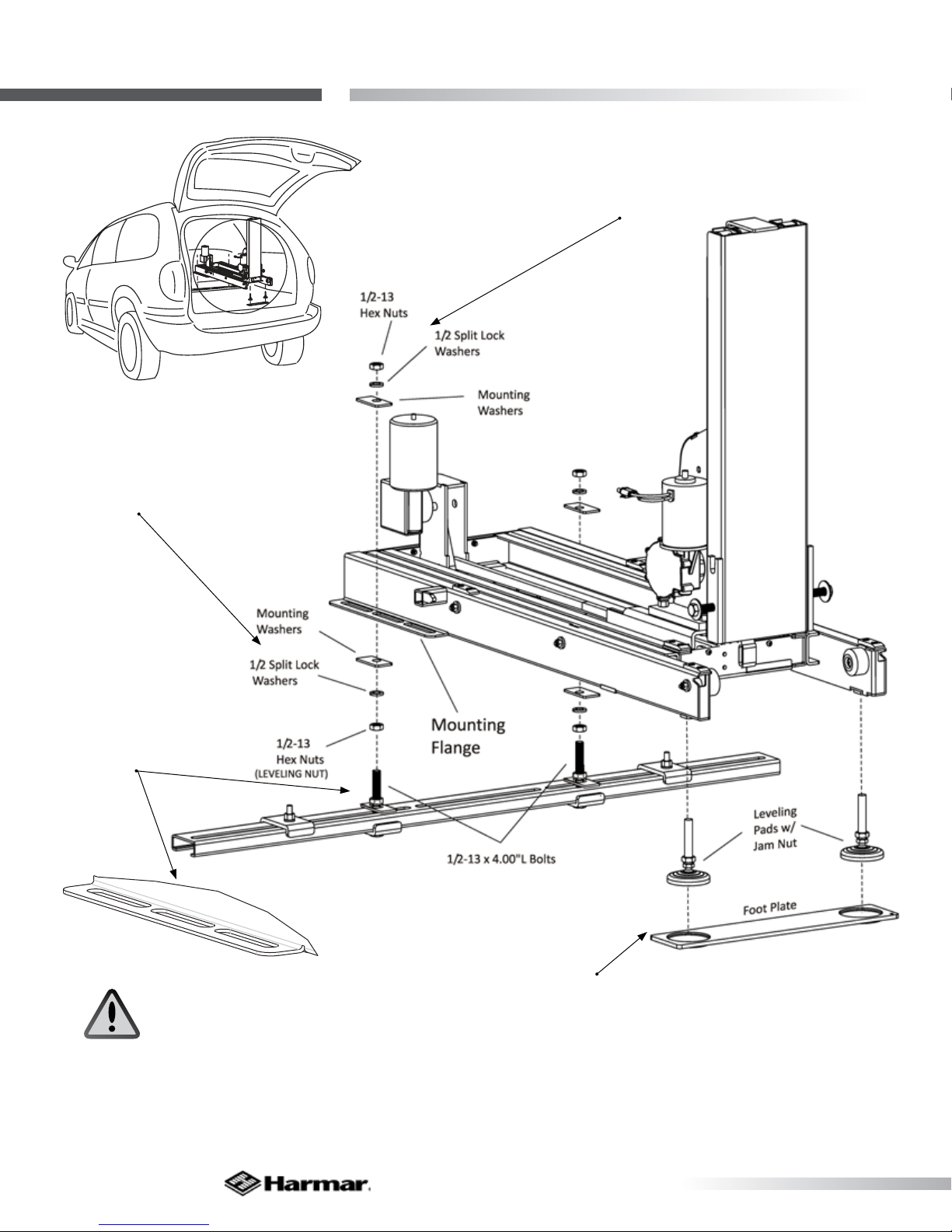 1/2-13
Hex Nuts

1/2 Split Lock
Washers

Mounting
Washers

Mounting
Washers

1/2 Split Lock
Washers

1/2-13
Hex Nuts
(LEVELING NUT)

Mounting
Flange

1/2-13 x 4.00"L Bolts

Leveling
Pads w/
Jam Nut

Foot Plate

Harmar.