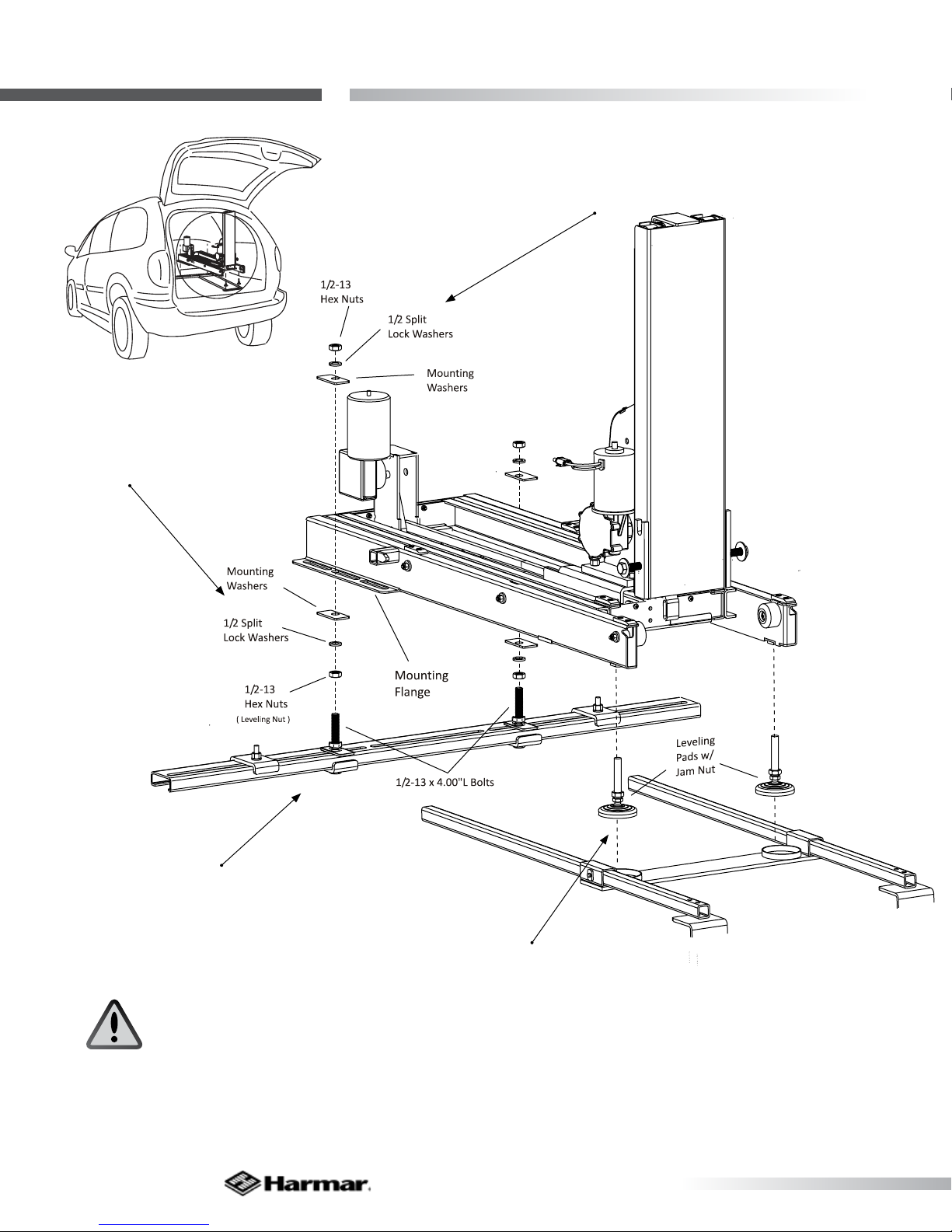 1/2-13
Hex Nuts

1/2 Split
Lock Washers

Mounting
Washers

Mounting
Washers

1/2 Split
Lock Washers

1/2-13
Hex Nuts
( Leveling Nut )

Mounting
Flange

1/2-13 x 4.00"L Bolts

Leveling
Pads w/
Jam Nut

Harmar.