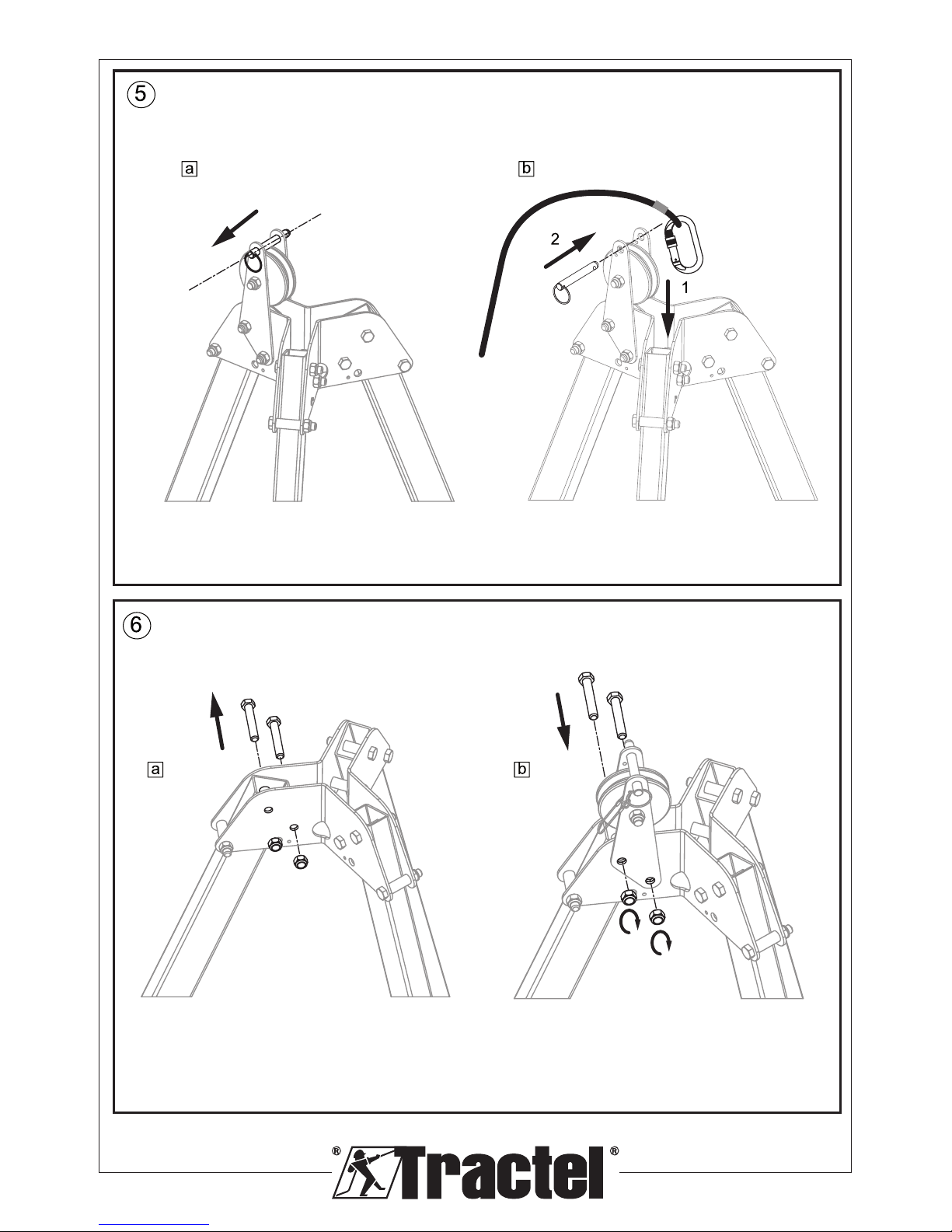 5

a

b

2

1

6

a

b

® Tractel ®