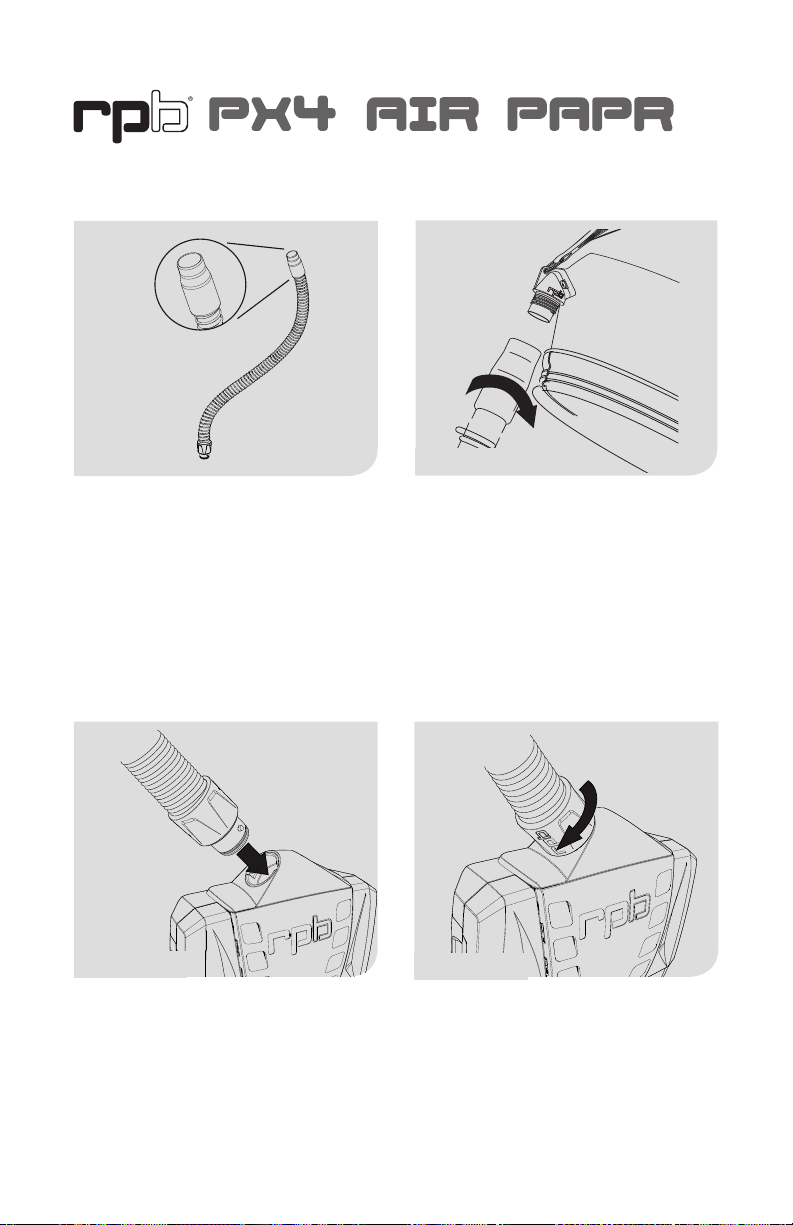 rpb® PX4 AIR PAPR

rpb

rpb