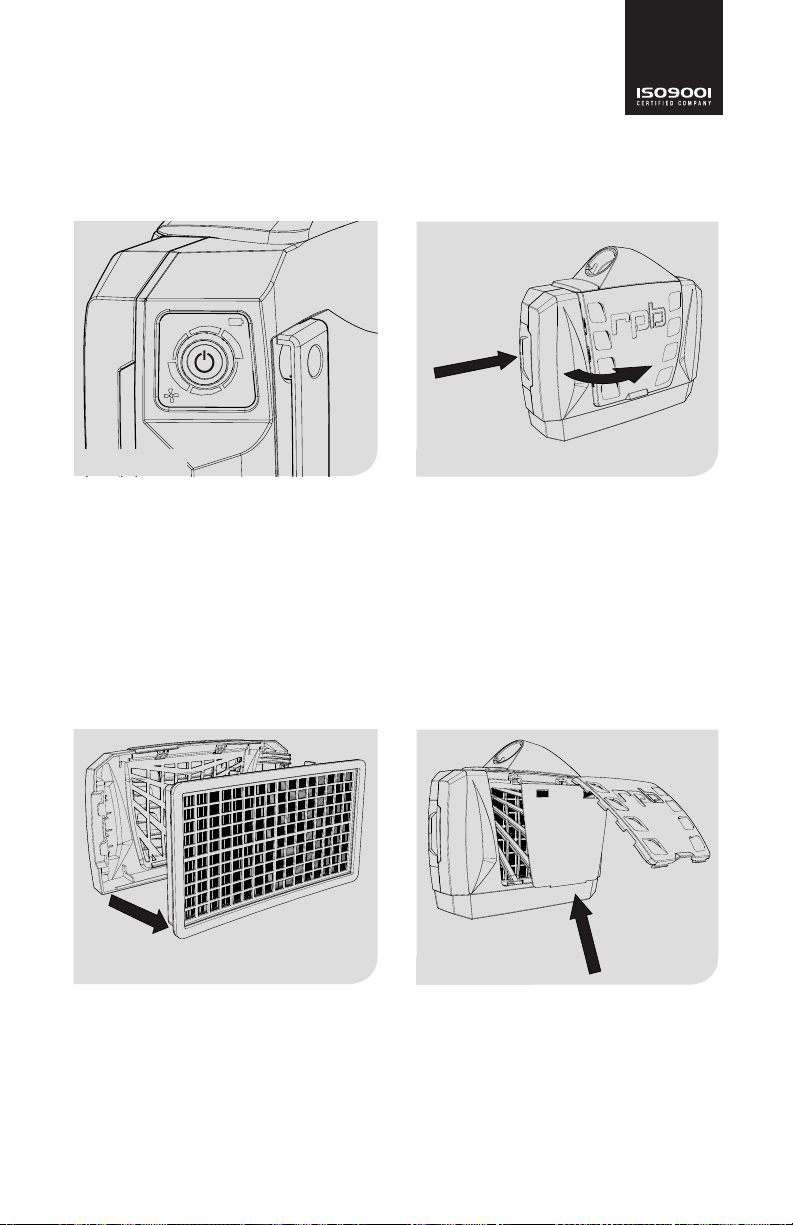 ISO9001
CERTIFIED COMPANY

rpb