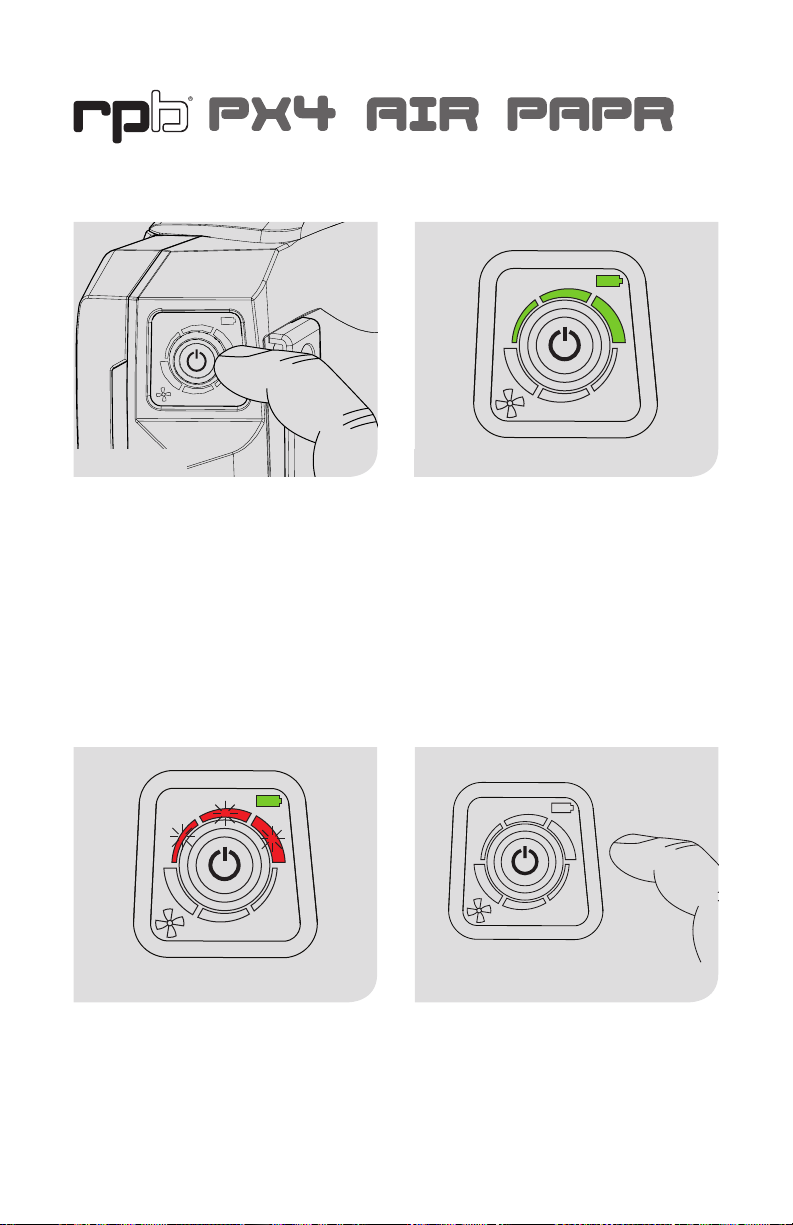 rpb® PX4 AIR PAPR