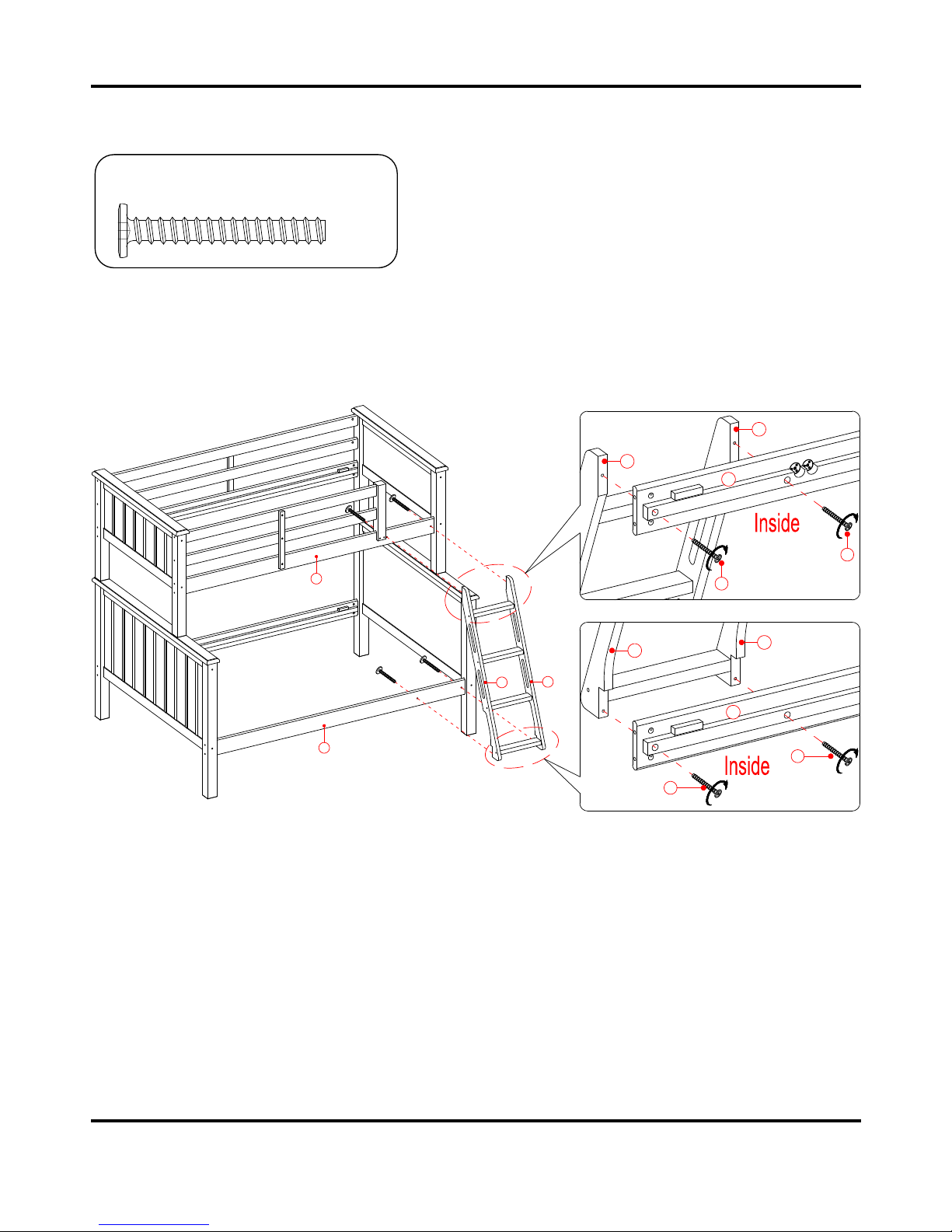 Inside

Inside