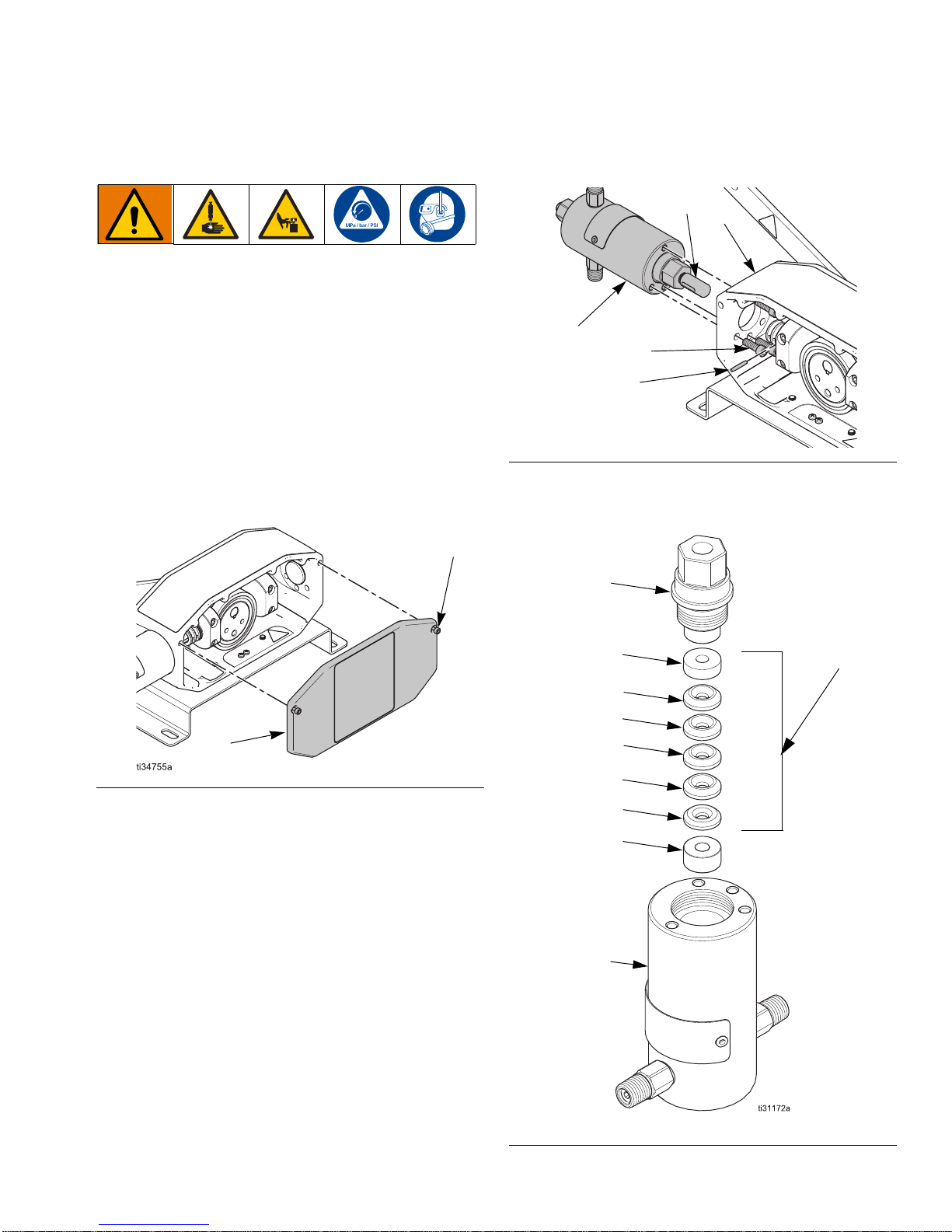 MPa / bar / PSI

ti34755a

ti31172a