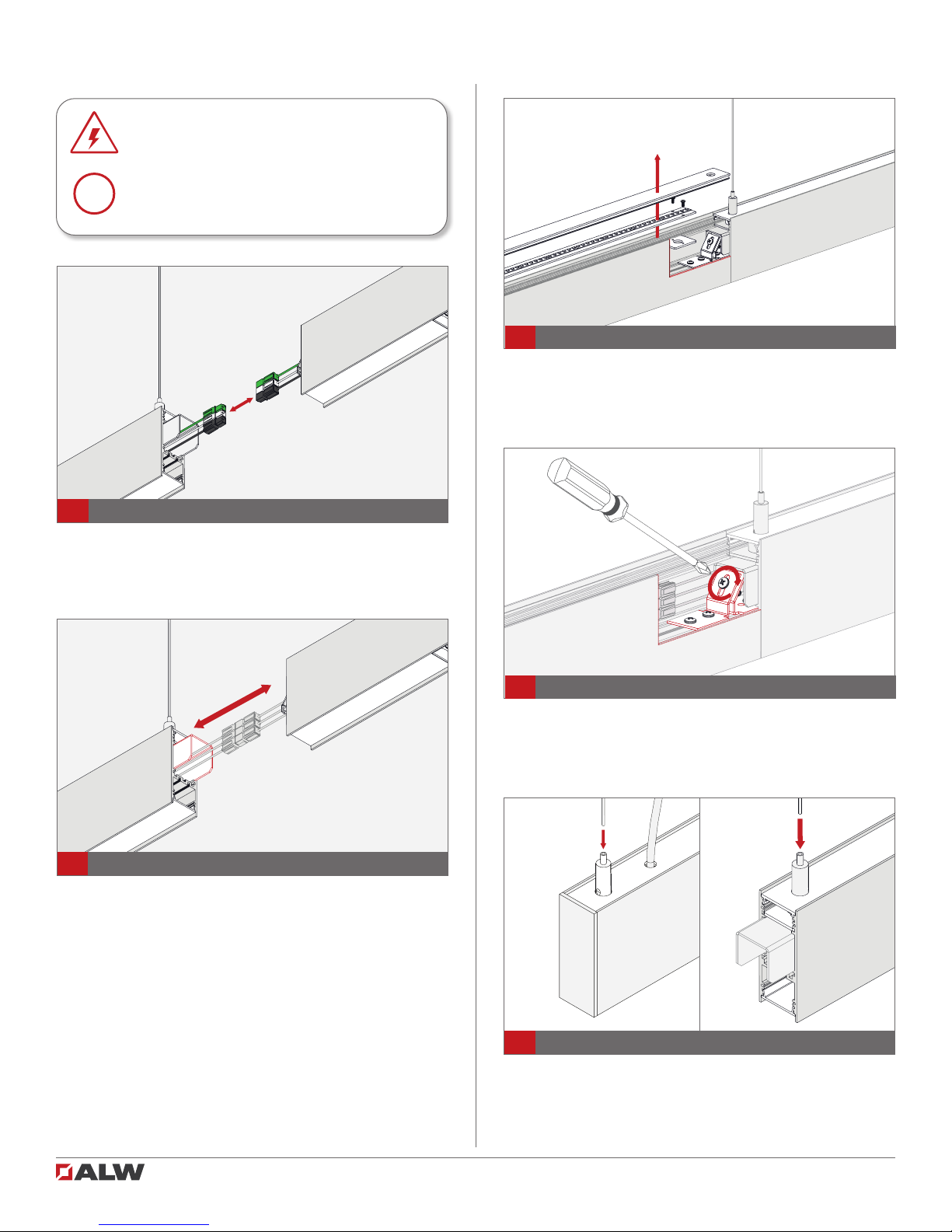 ALW