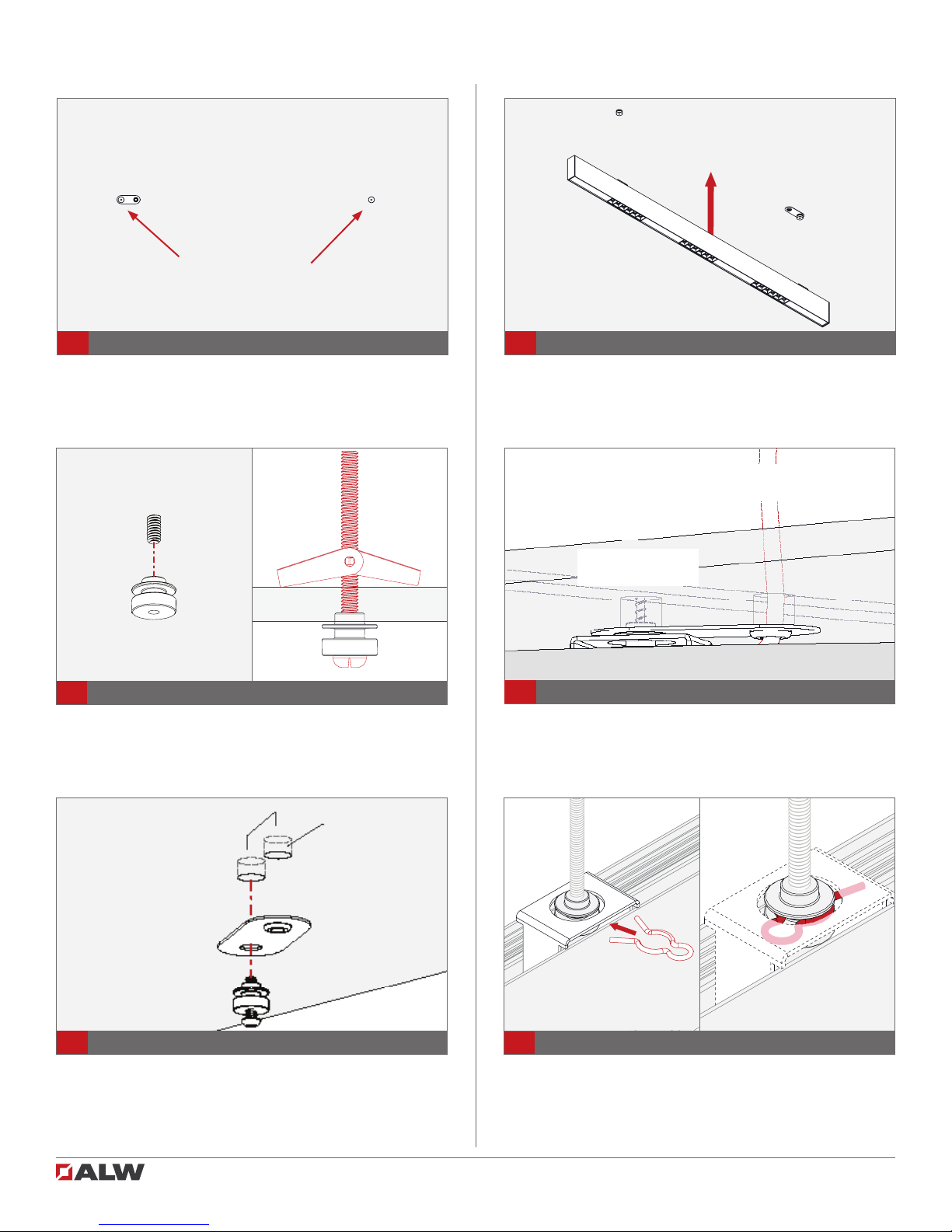 ALW